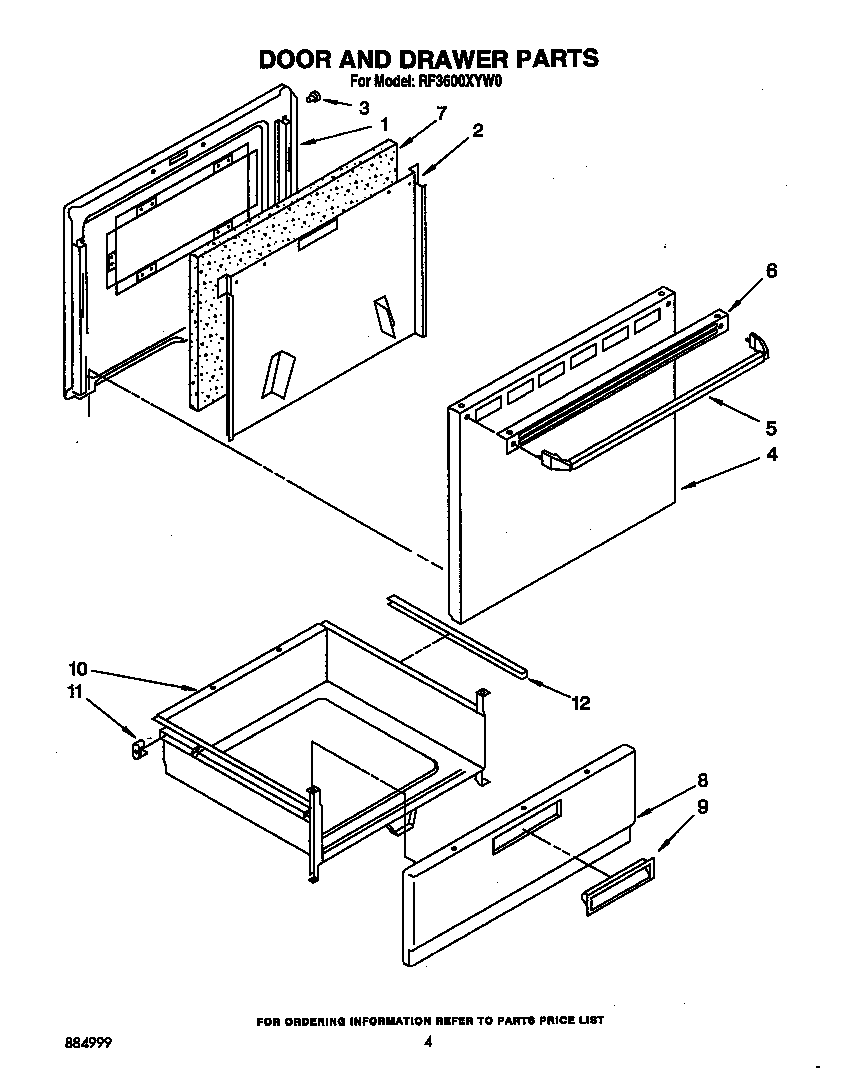 DOOR AND DRAWER PARTS
For Model: RF3600XYW0

3
1
7
2
6
5
4
10
11
12
8
9

FOR ORDERING INFORMATION REFER TO PARTS PRICE LIST

884999

4