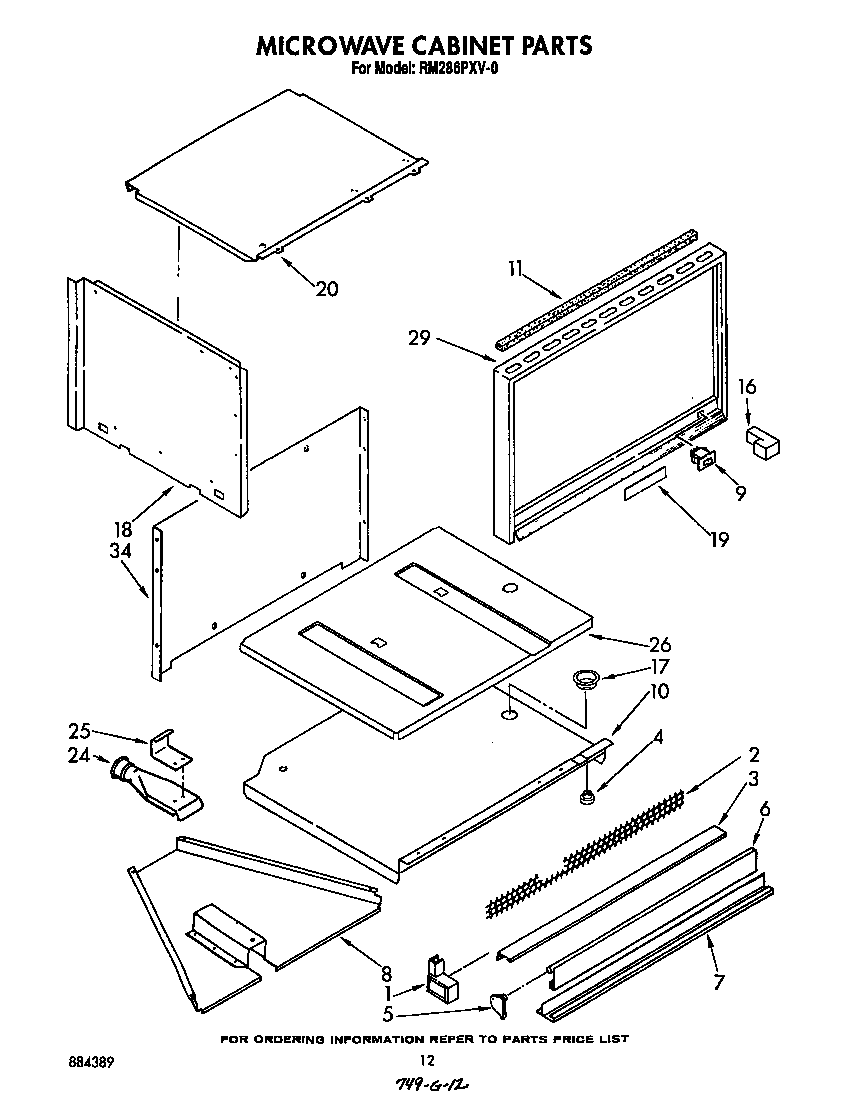 MICROWAVE CABINET PARTS
For Model: RM286PXV-0

20
11
29
16
9
19
18
34
26
17
10
25
24
4
2
3
6
8
1
5
7

FOR ORDERING INFORMATION REFER TO PARTS PRICE LIST
884389
12
749-G-12