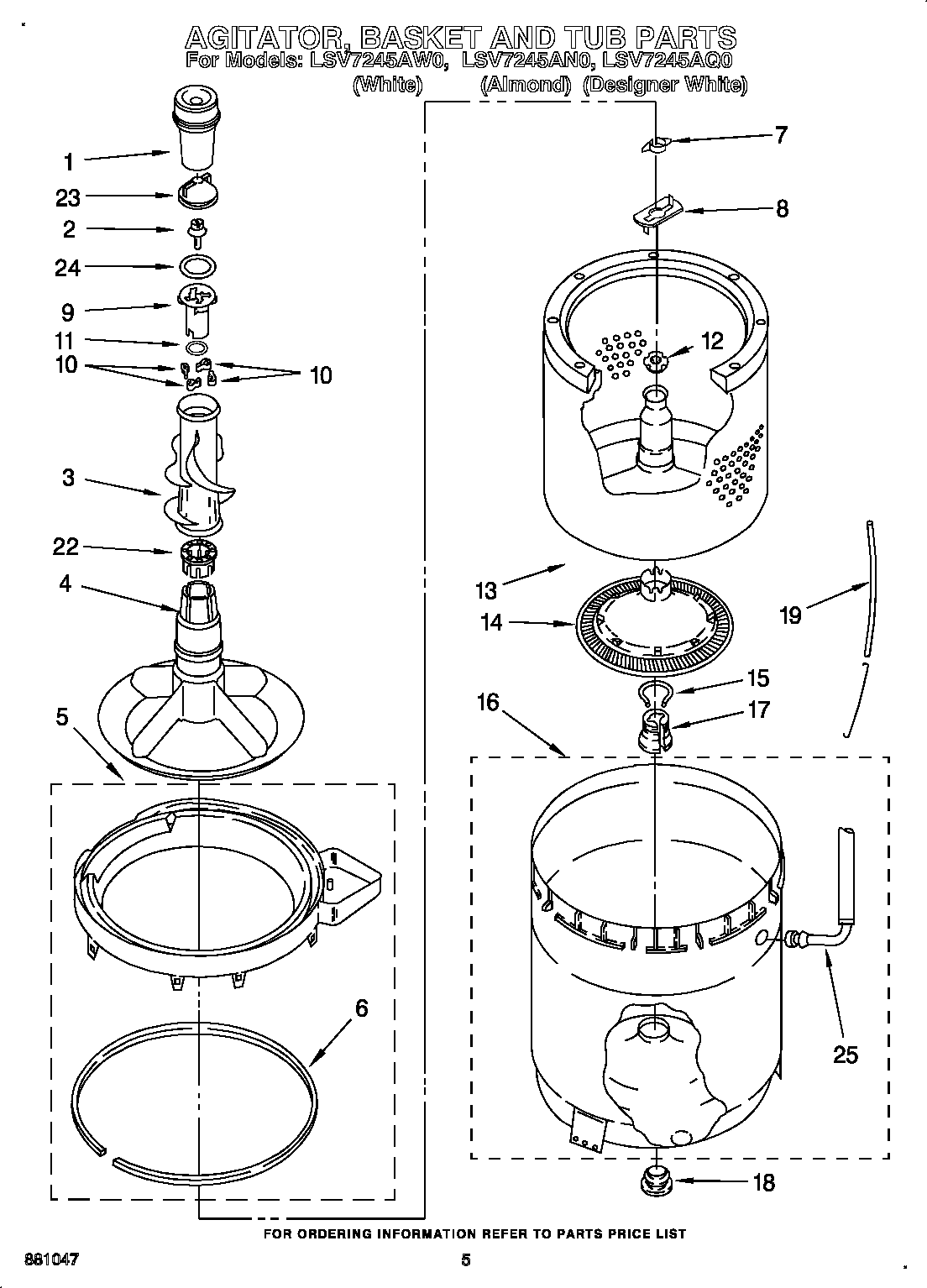 AGITATOR, BASKET AND TUB PARTS
For Models: LSV7245AW0, LSV7245AN0, LSV7245AQ0
(White) (Almond) (Designer White)

1
23
2
24
9
11
10
10
3
22
4
5
6
7
8
12
13
14
19
15
16
17
25
18

FOR ORDERING INFORMATION REFER TO PARTS PRICE LIST

881047

5