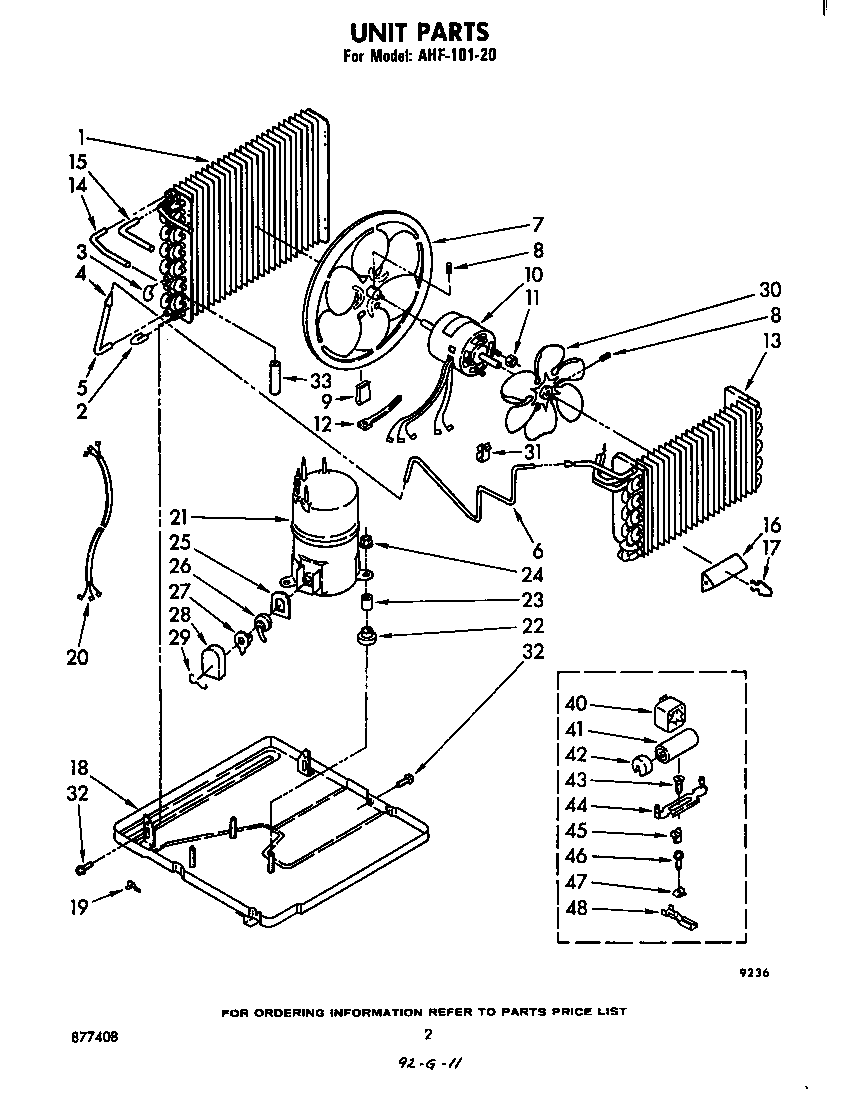 UNIT PARTS
For Model: AHF-101-20

1
15
14
3
4
5
2
7
8
10
11
30
8
13
33
9
12
31
20
21
25
26
27
28
29
6
24
23
22
16
17
32
18
32
19
40
41
42
43
44
45
46
47
48

9236

FOR ORDERING INFORMATION REFER TO PARTS PRICE LIST

877408
2
92-G-11