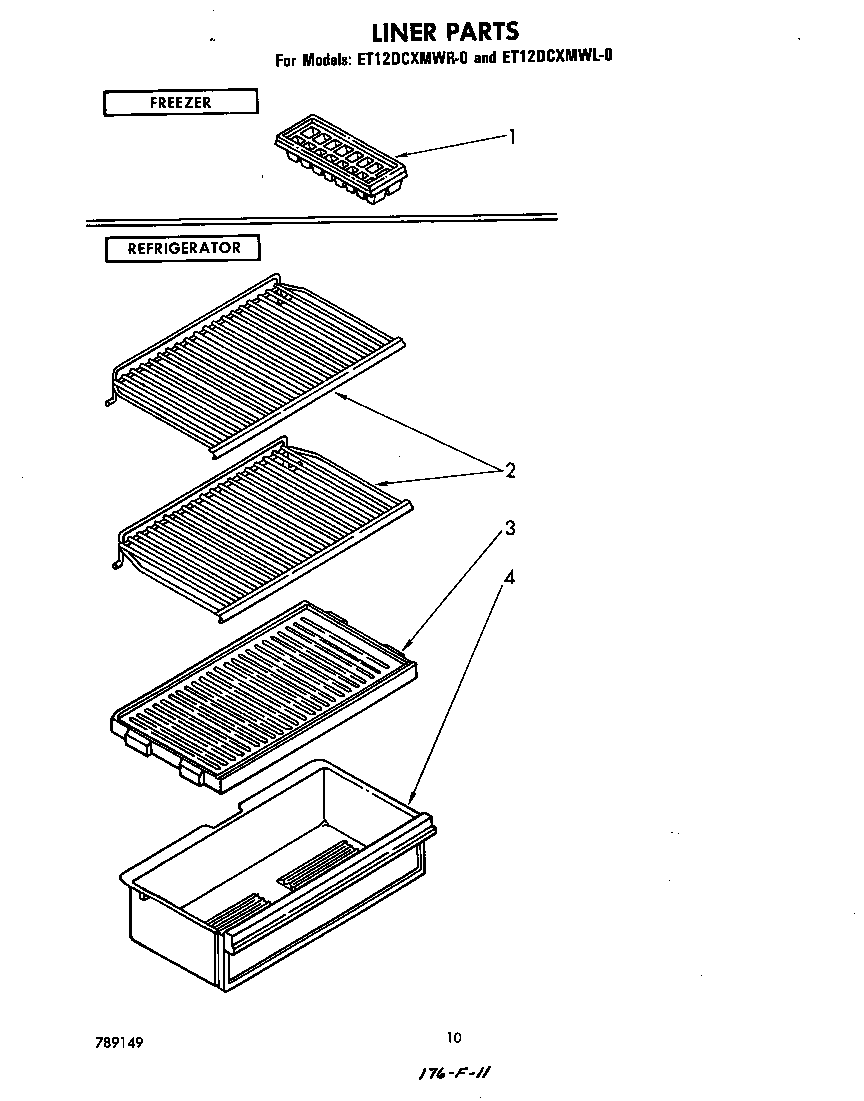 LINER PARTS
For Models: ET12DCXMWR-0 and ET12DCXMWL-0

FREEZER

1

REFRIGERATOR

2

3

4

789149

10

176-F-11