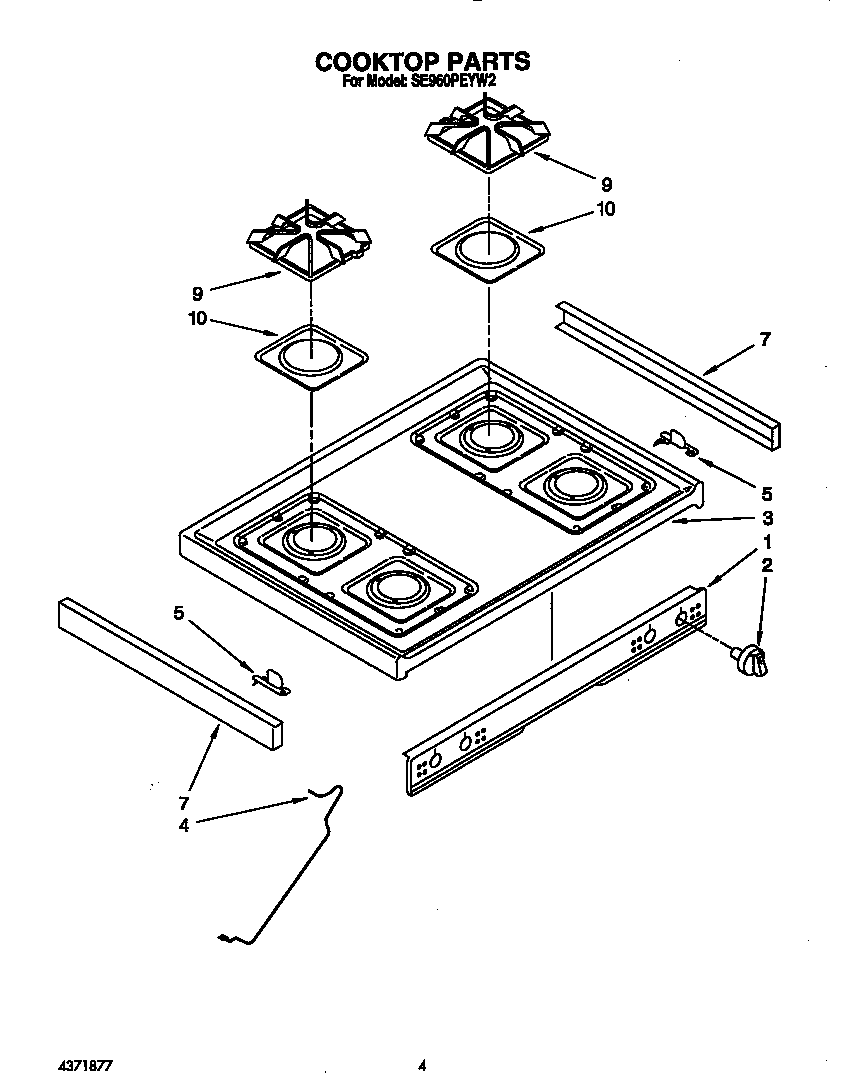 COOKTOP PARTS
For Model: SE960PEYW2

9
10
9
10
7
5
3
1
2
5
7
4

4371877
4