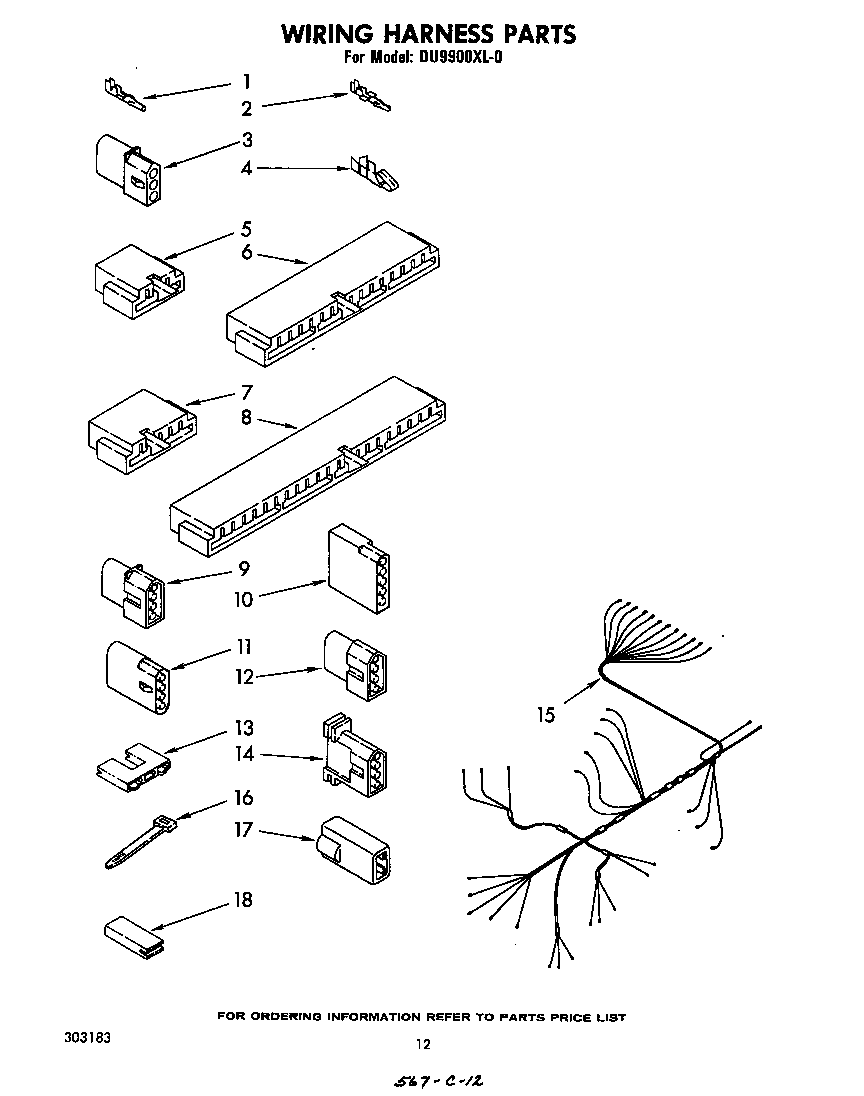 WIRING HARNESS PARTS
For Model: DU9900XL-0

1
2
3
4
5
6
7
8
9
10
11
12
13
14
15
16
17
18

FOR ORDERING INFORMATION REFER TO PARTS PRICE LIST

303183

12

567-C-12