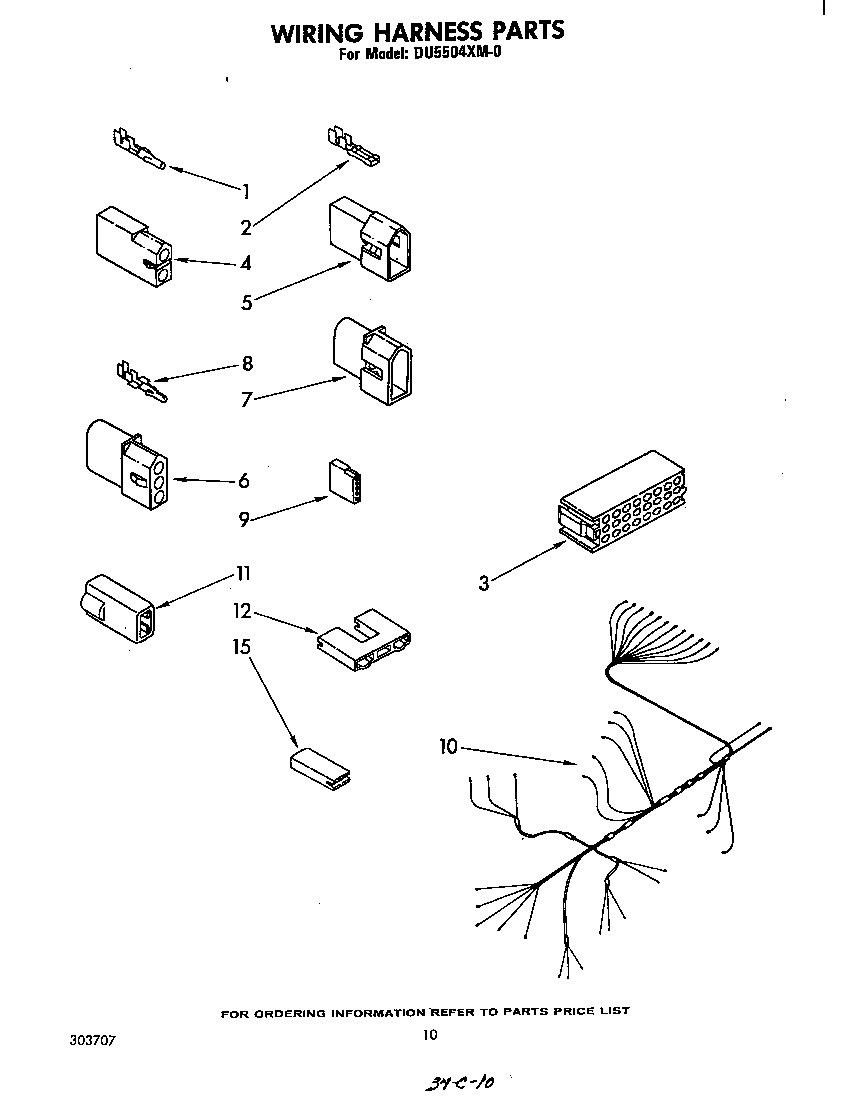 WIRING HARNESS PARTS
For Model: DU5504XM-0

1
2
4
5
8
7
6
9
3
11
12
15
10

FOR ORDERING INFORMATION REFER TO PARTS PRICE LIST

303707

10

34-C-10