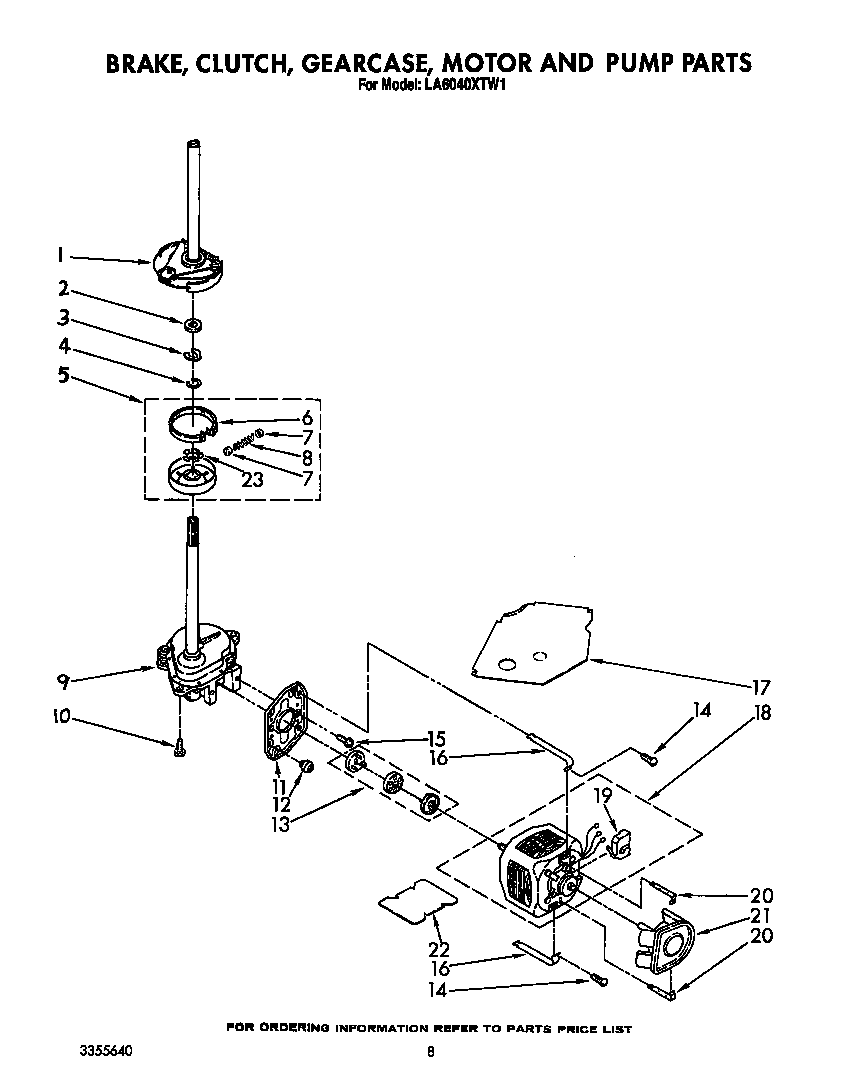 BRAKE, CLUTCH, GEARCASE, MOTOR AND PUMP PARTS
For Model: LA6040XTW1

1
2
3
4
5
6
7
8
7
23
9
10
11
12
13
15
16
17
14
18
19
20
21
20
22
16
14

FOR ORDERING INFORMATION REFER TO PARTS PRICE LIST

3355640

8