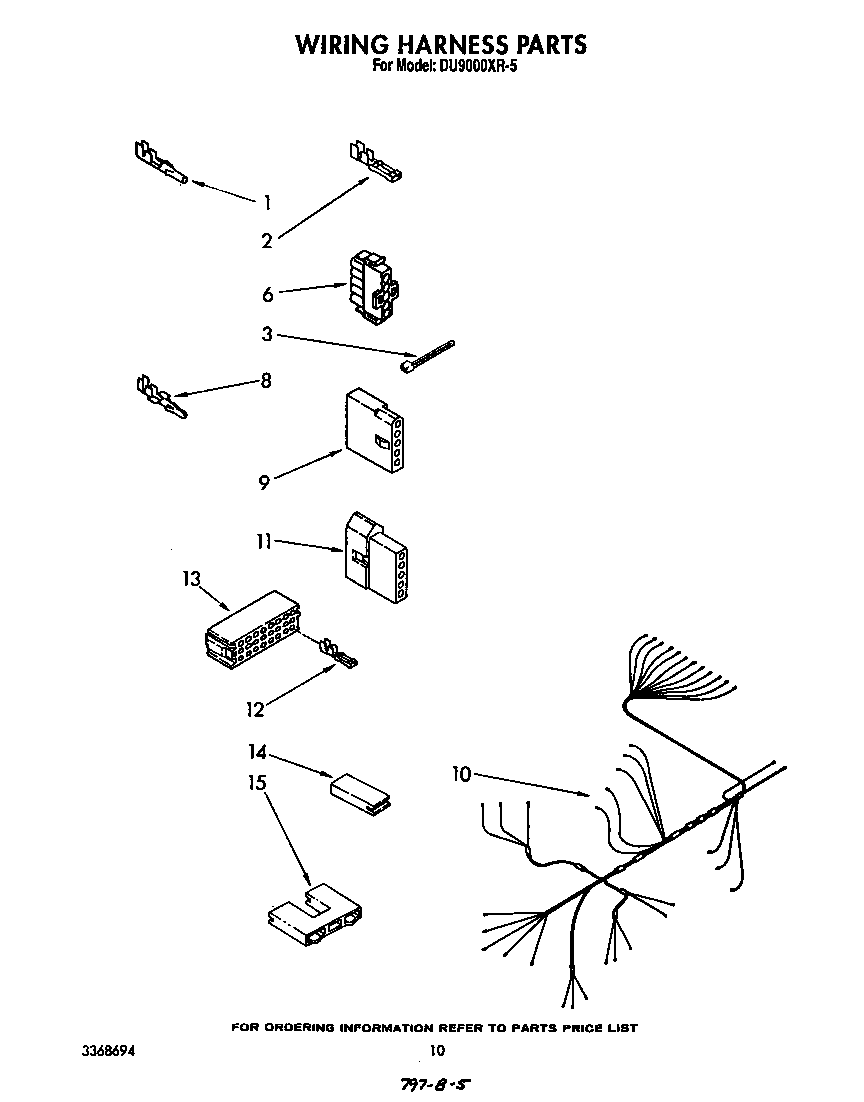 WIRING HARNESS PARTS
For Model: DU9000XR-5

1
2
6
3
8
9
11
13
12
14
15
10

FOR ORDERING INFORMATION REFER TO PARTS PRICE LIST

3368694

10

797-8-5