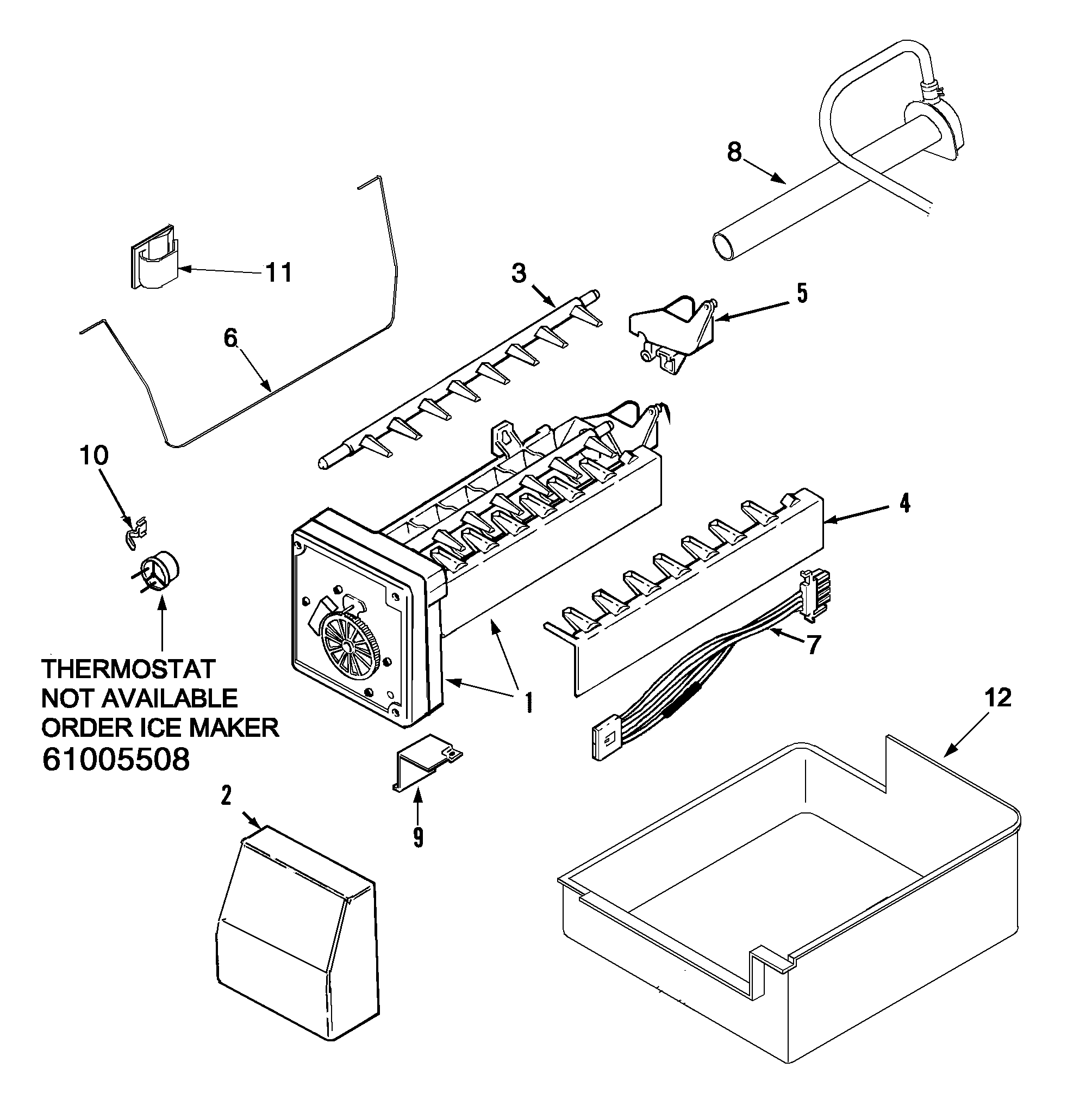 8

11

3

5

6

10

4

7

THERMOSTAT
NOT AVAILABLE
ORDER ICE MAKER
61005508

1

12

2

9