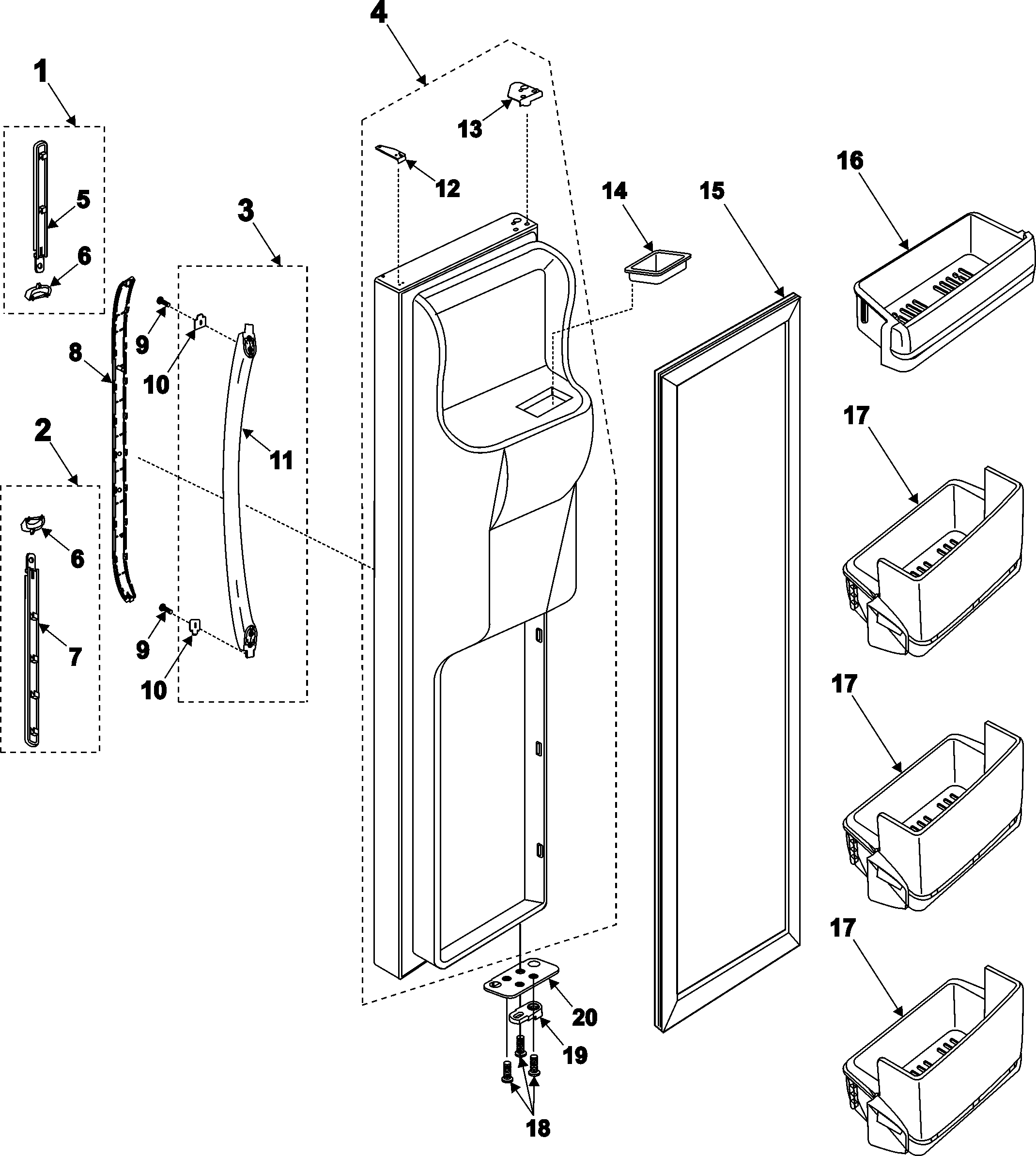 4
1
13
12
16
14
15
5
3
6
9
8
10
11
17
2
6
7
9
10
17
17
20
19
18