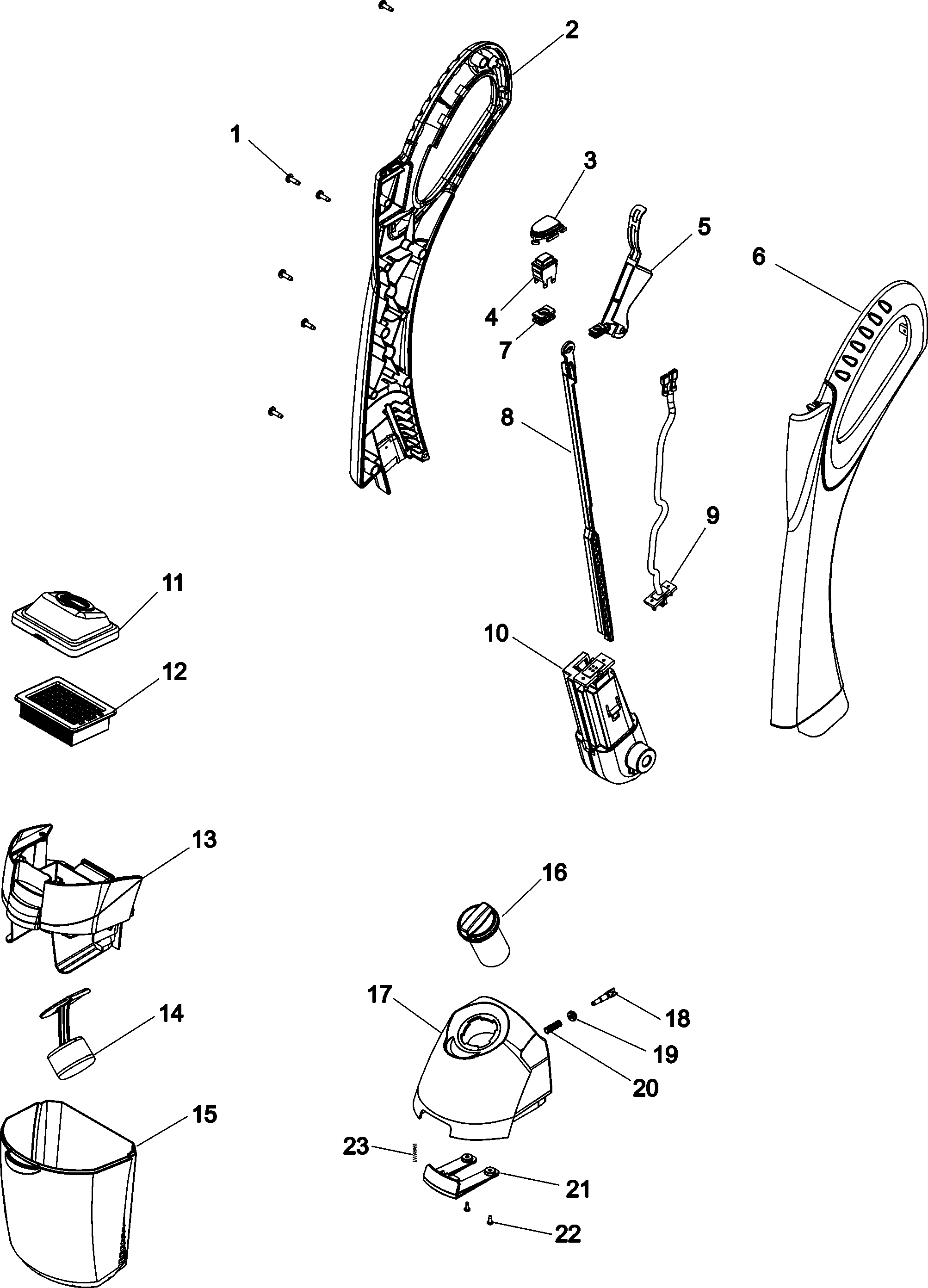 2
1
3
5
6
4
7
8
9
11
10
12
13
16
17
18
14
19
20
15
23
21
22