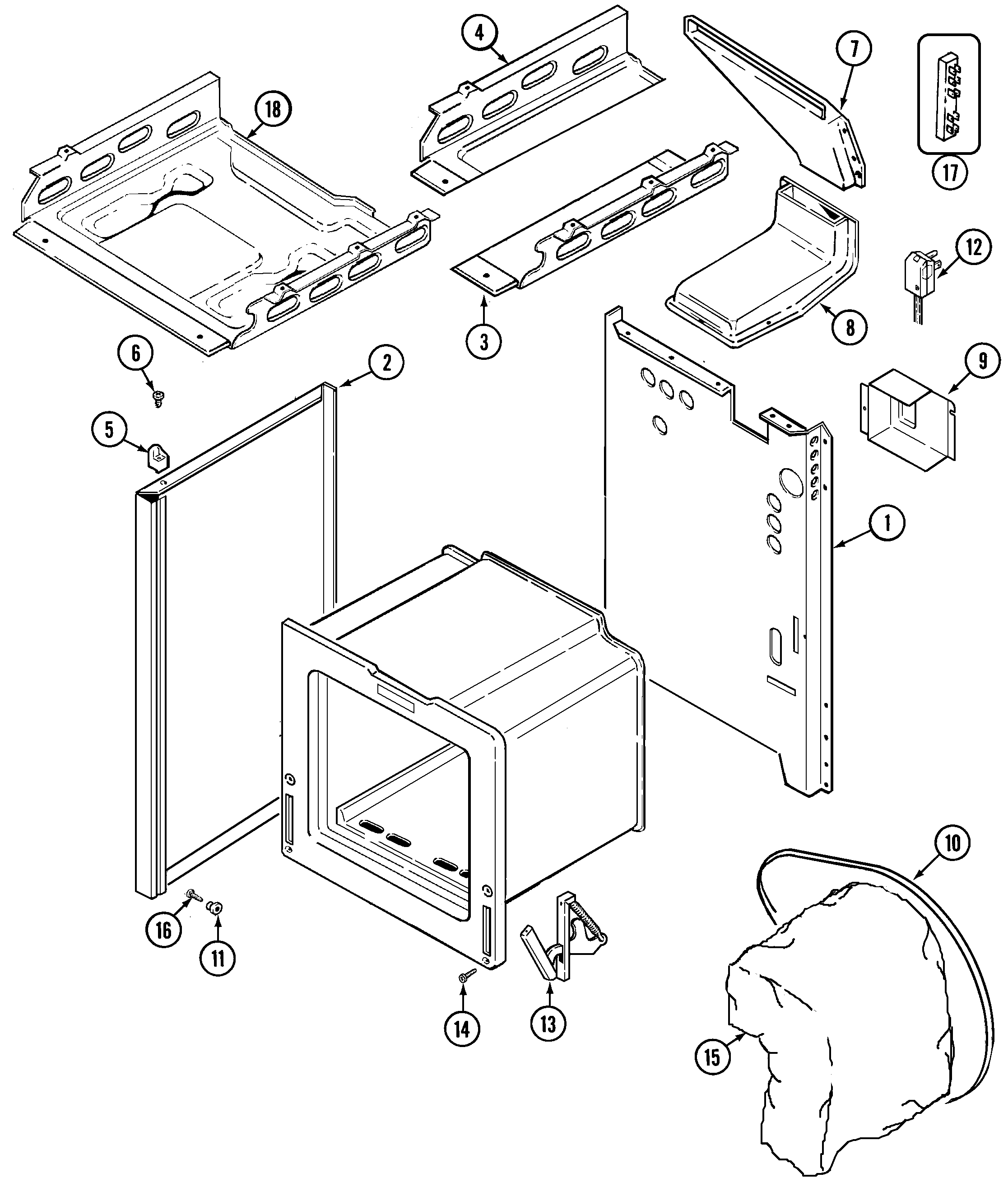 4
7
18
17
12
3
8
6
2
9
5
1
10
16
11
14
13
15