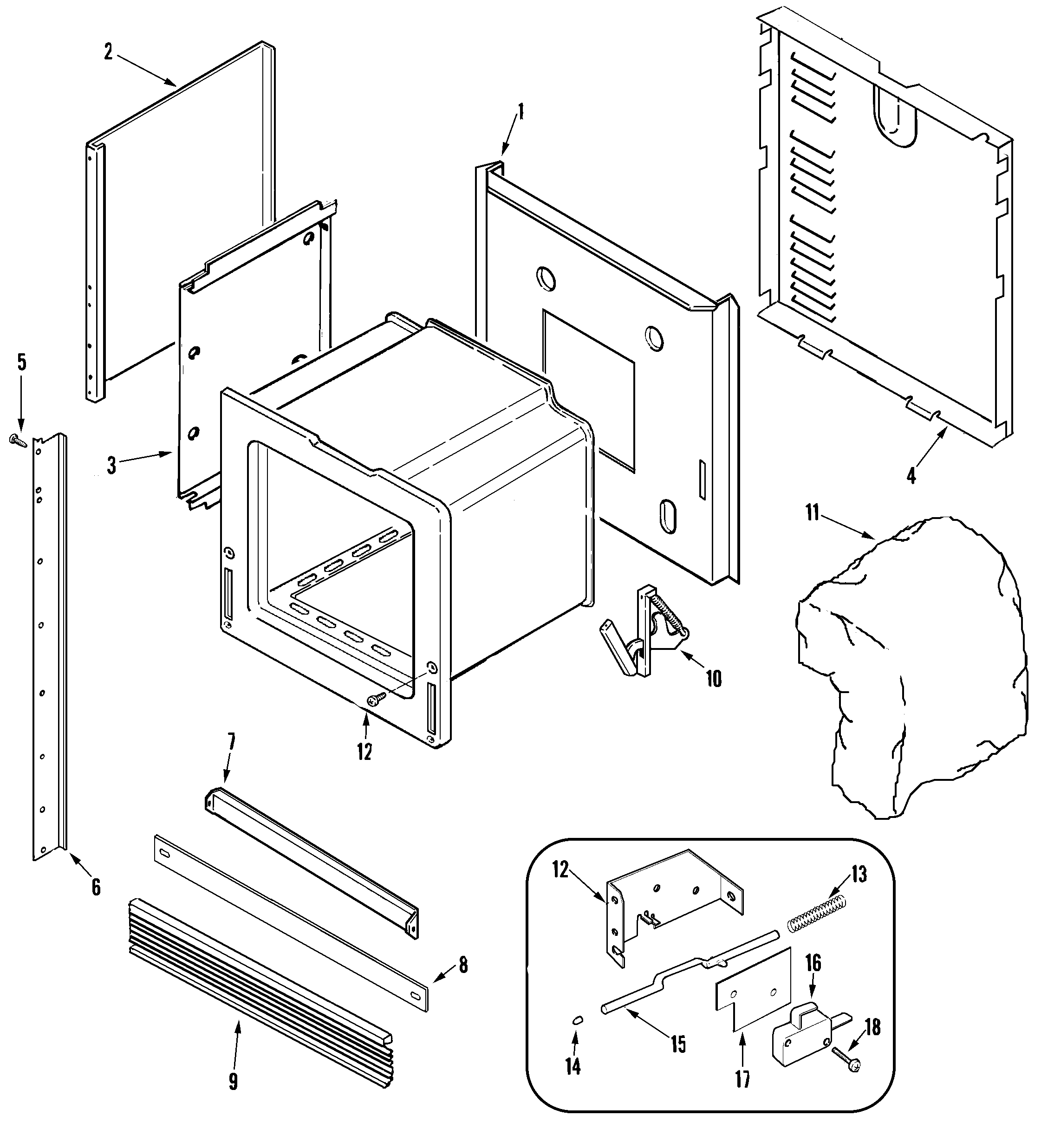 2
1
5
3
4
11
10
12
7
6
8
9
12
13
16
18
15
14
17