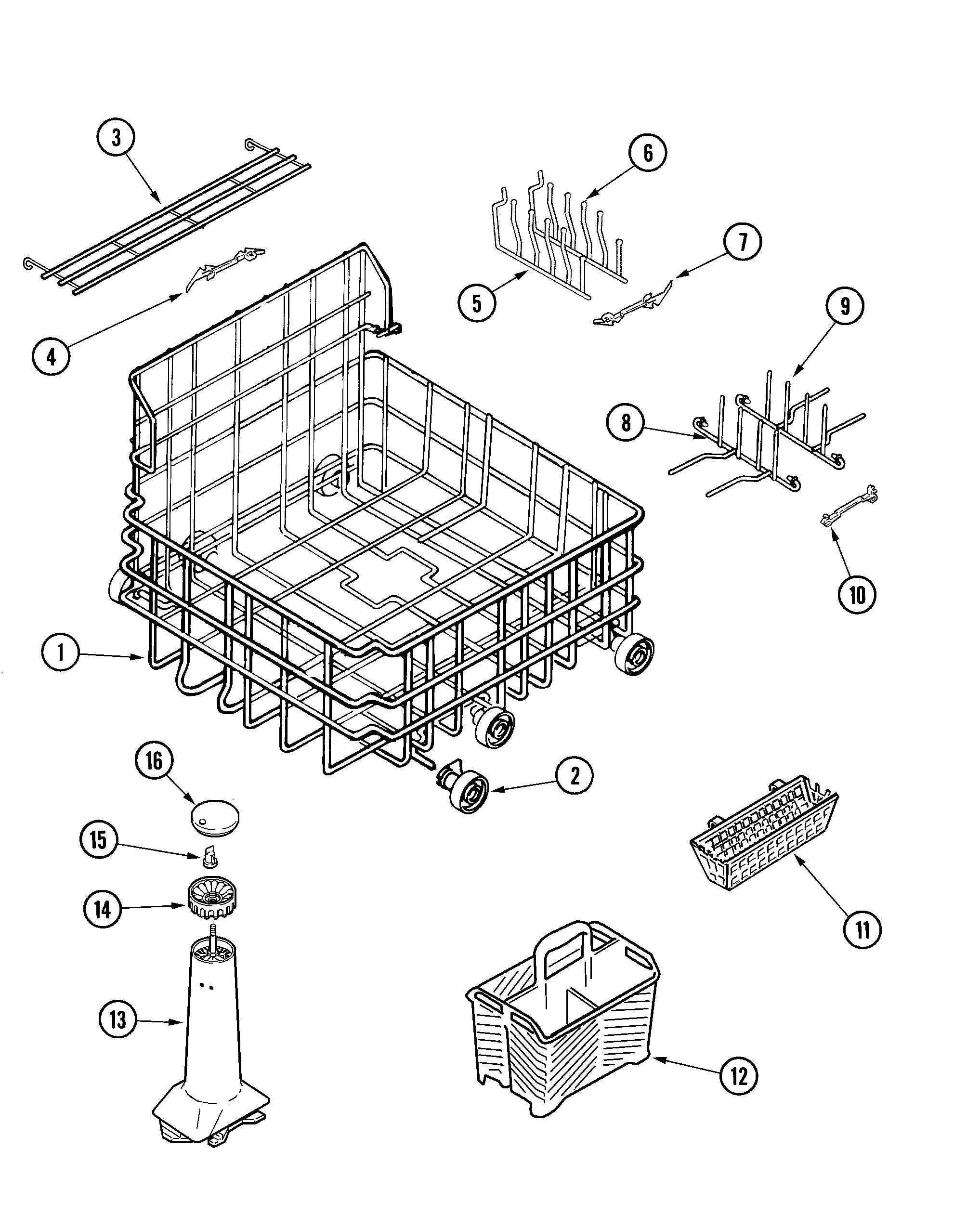 3
6
7
5
4
9
8
10
1
16
2
15
14
11
13
12