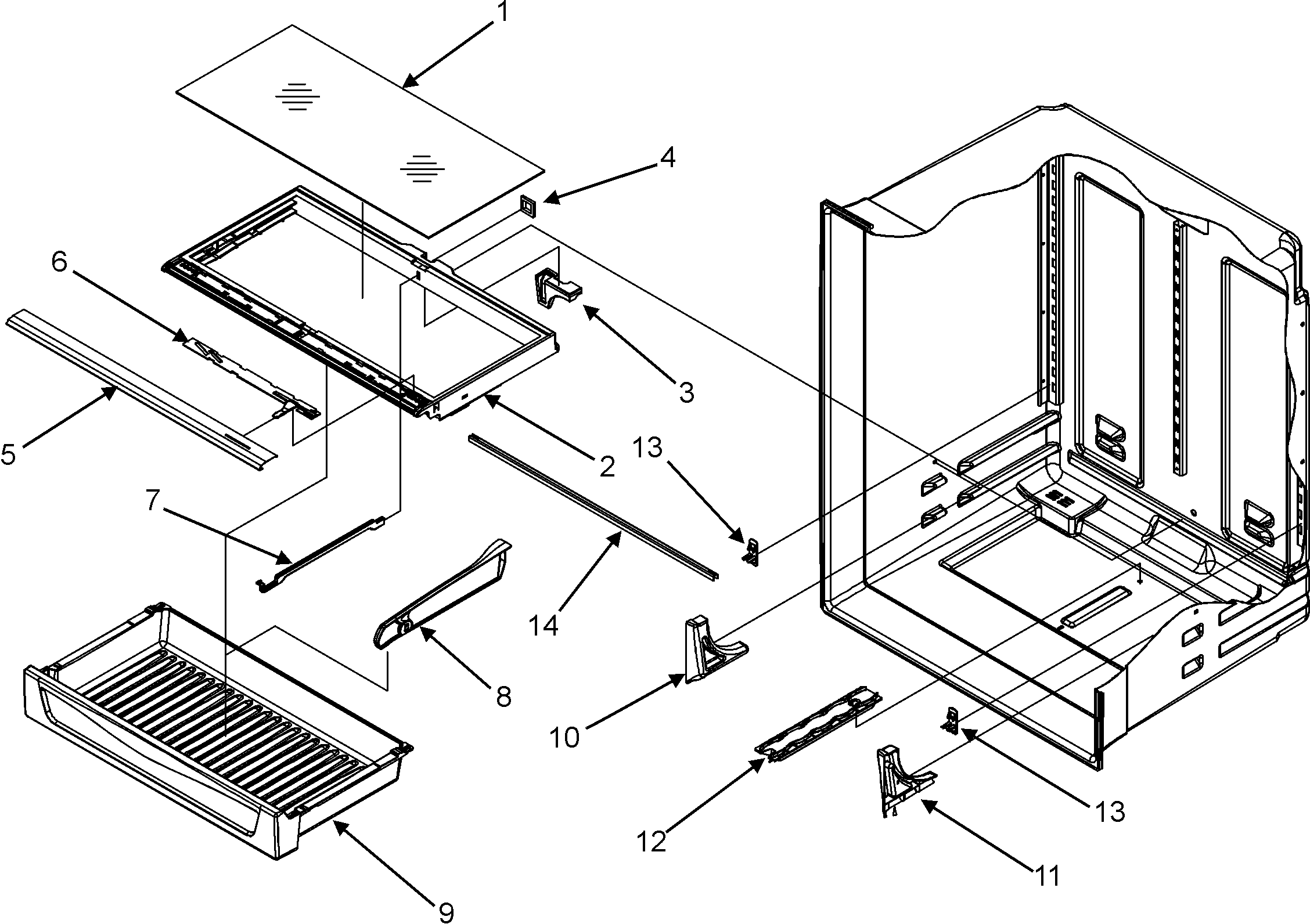 1
4
6
3
5
2
13
7
14
8
10
9
12
13
11