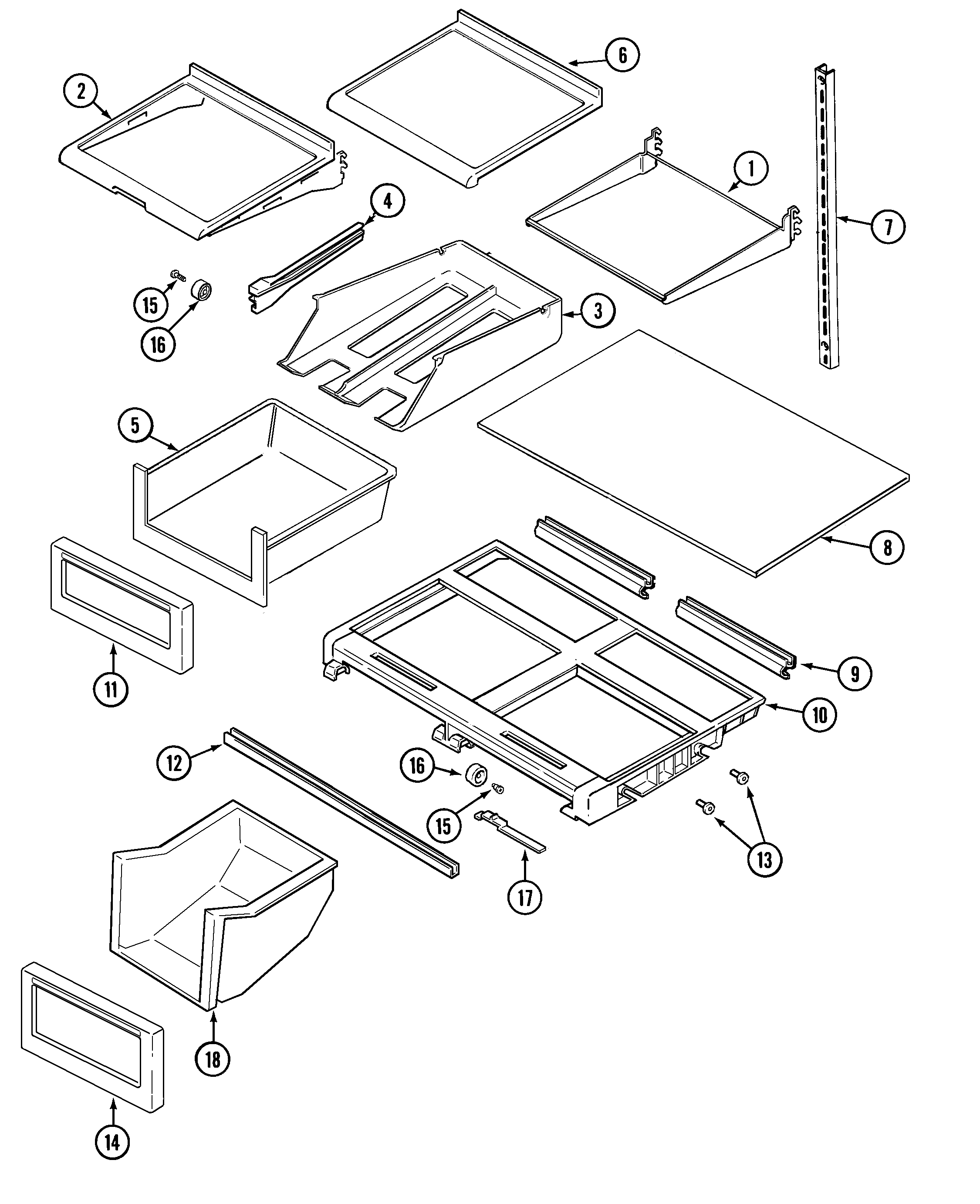 6
2
1
4
7
15
16
3
5
8
11
9
10
12
16
15
13
17
18
14