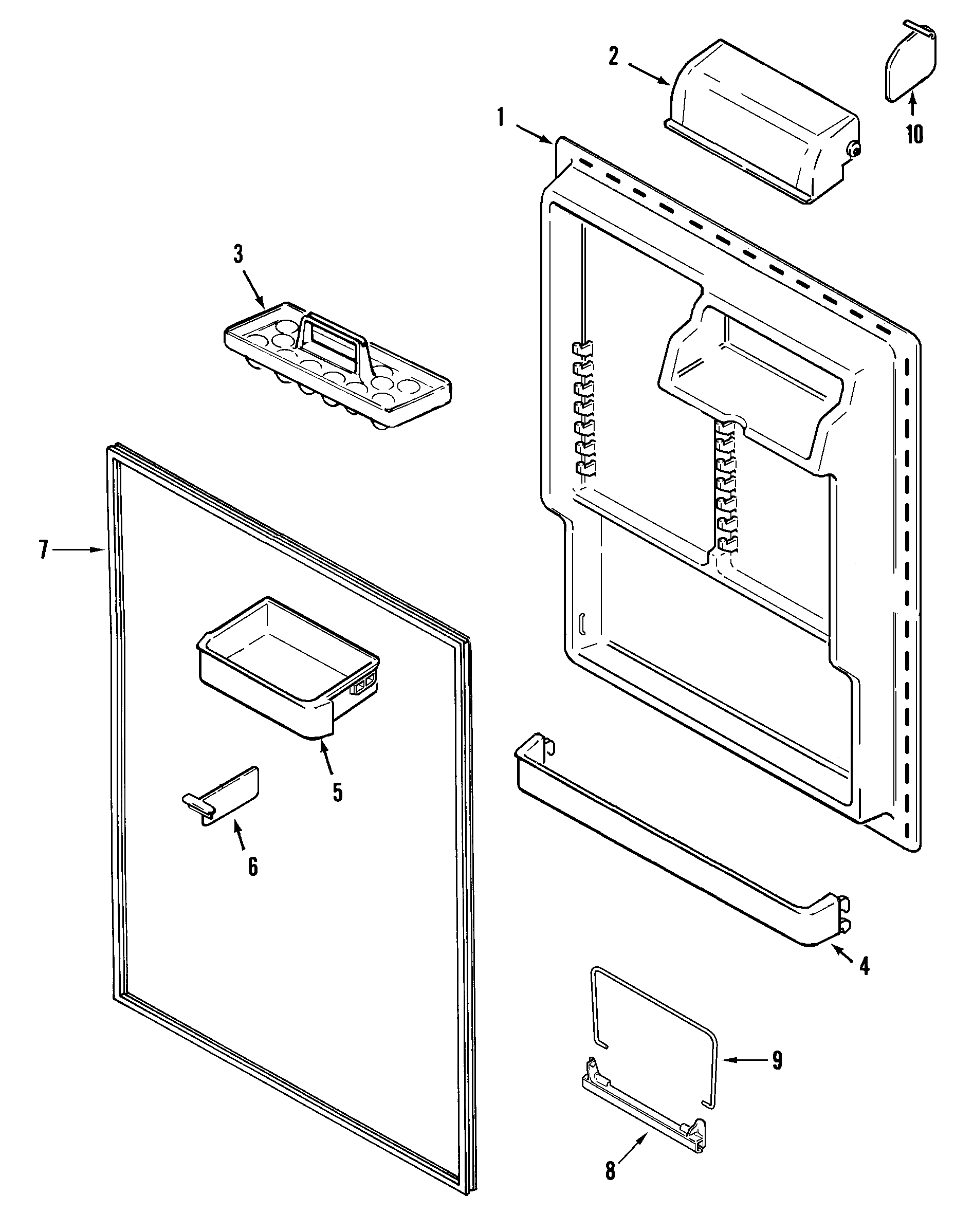 2

10

1

3

7

5

6

4

9

8