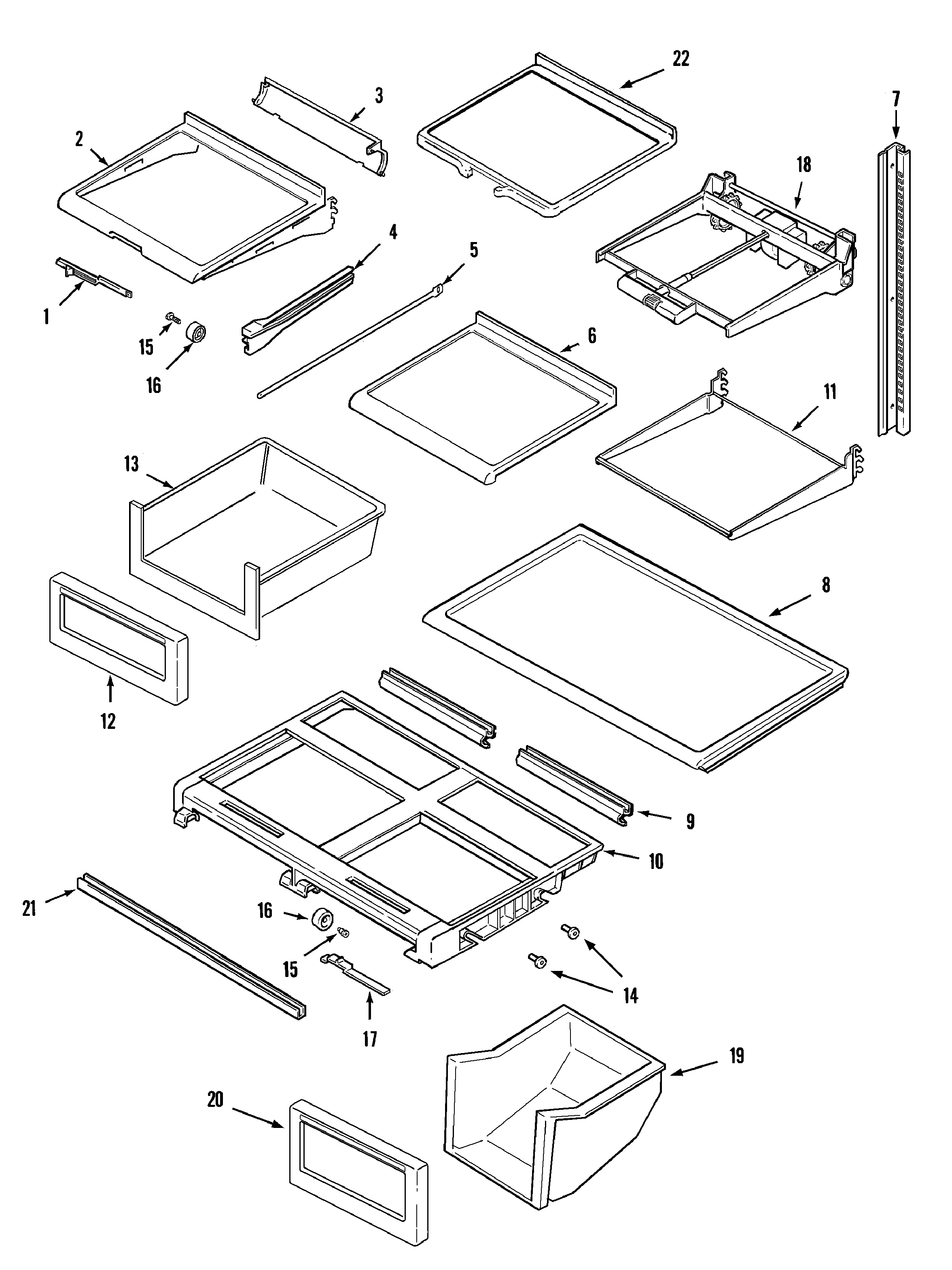 22
3
7
2
18
4
5
1
15
16
6
11
13
8
12
9
10
21
16
15
14
17
19
20