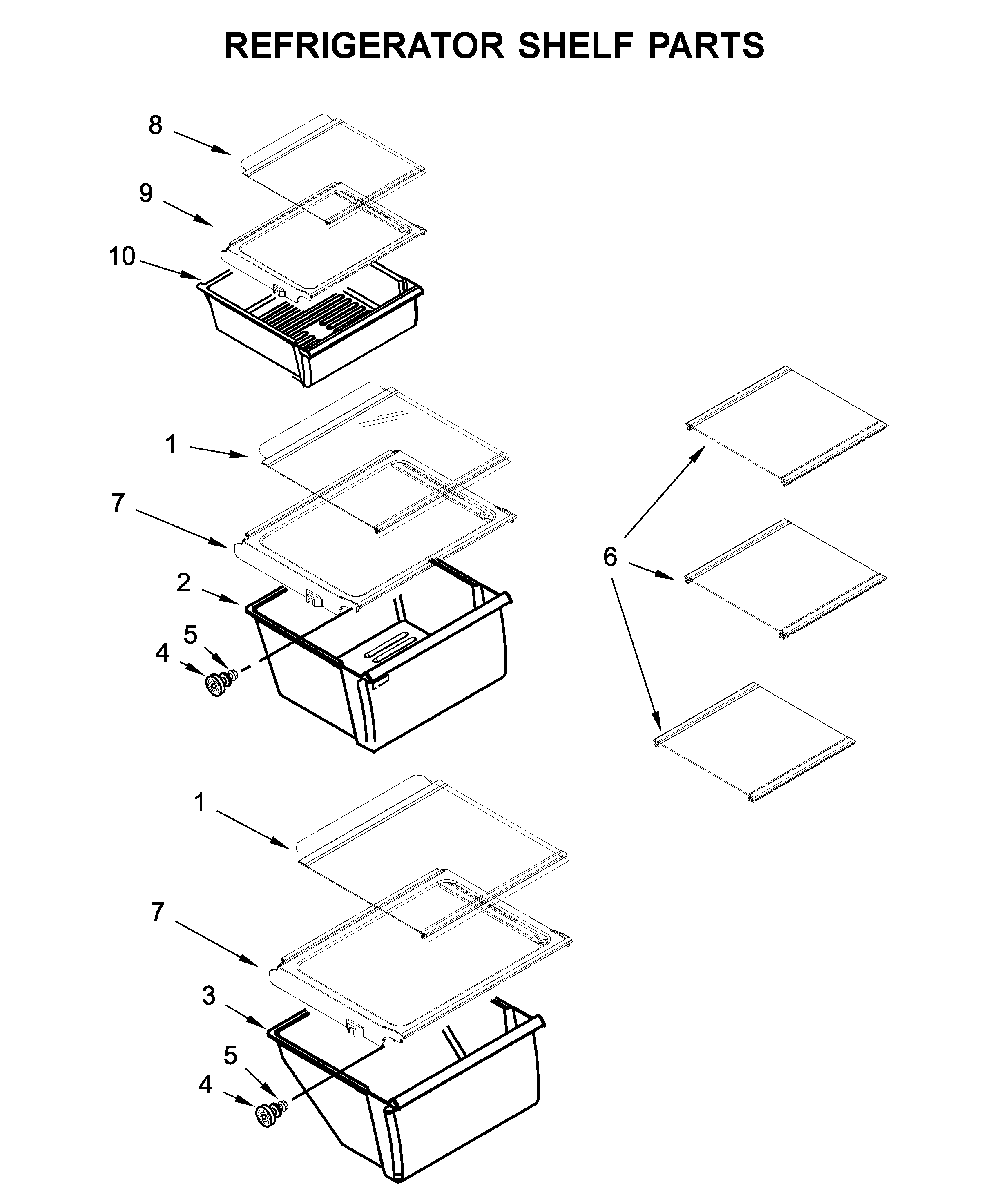 REFRIGERATOR SHELF PARTS

8
9
10
1
7
2
5
4
6
1
7
3
5
4