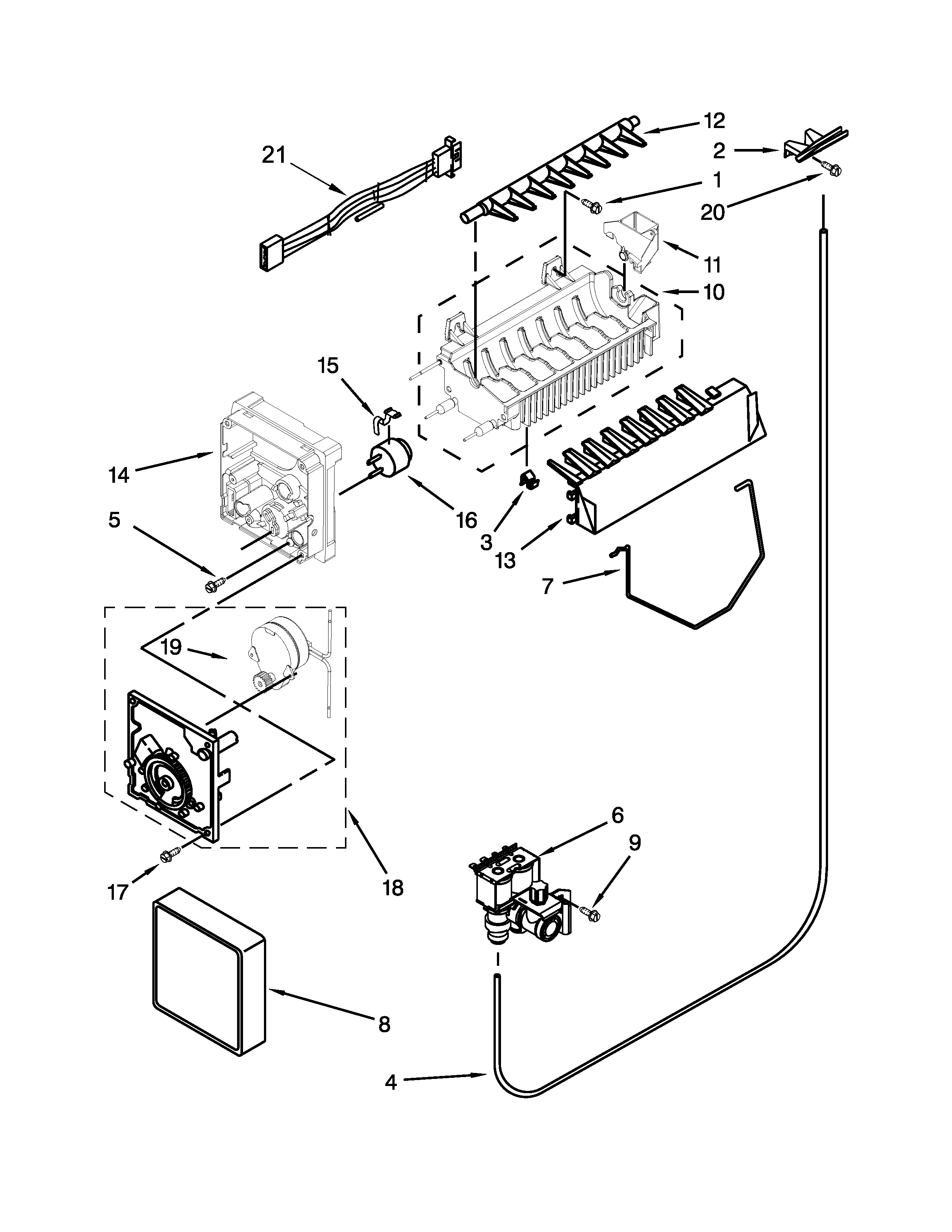 12
21
2
1
20
11
10
15
14
16
5
3
13
7
19
6
9
17
18
8
4