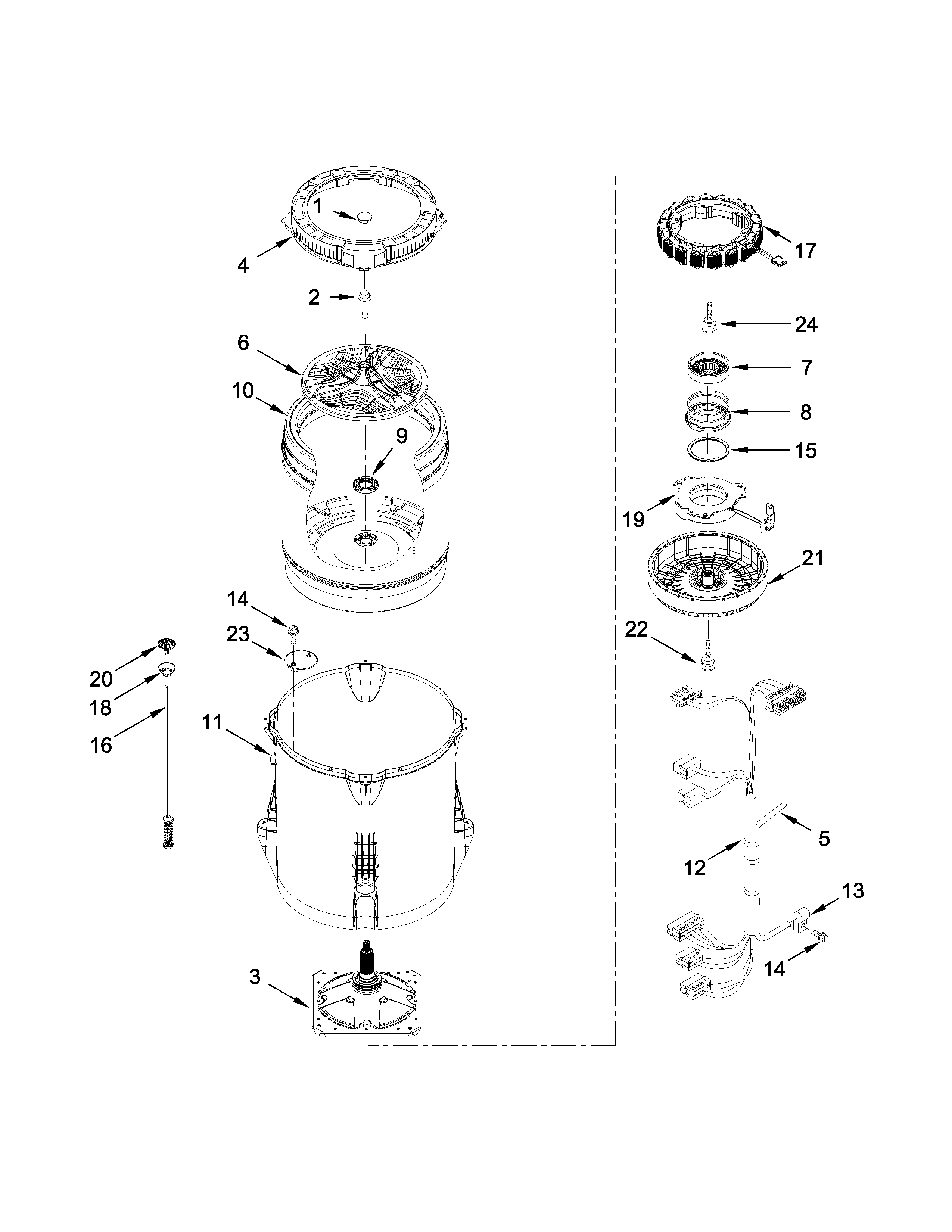 1
4
2
6
10
9
14
23
20
18
16
11
3
17
24
7
8
15
19
21
22
5
12
13
14