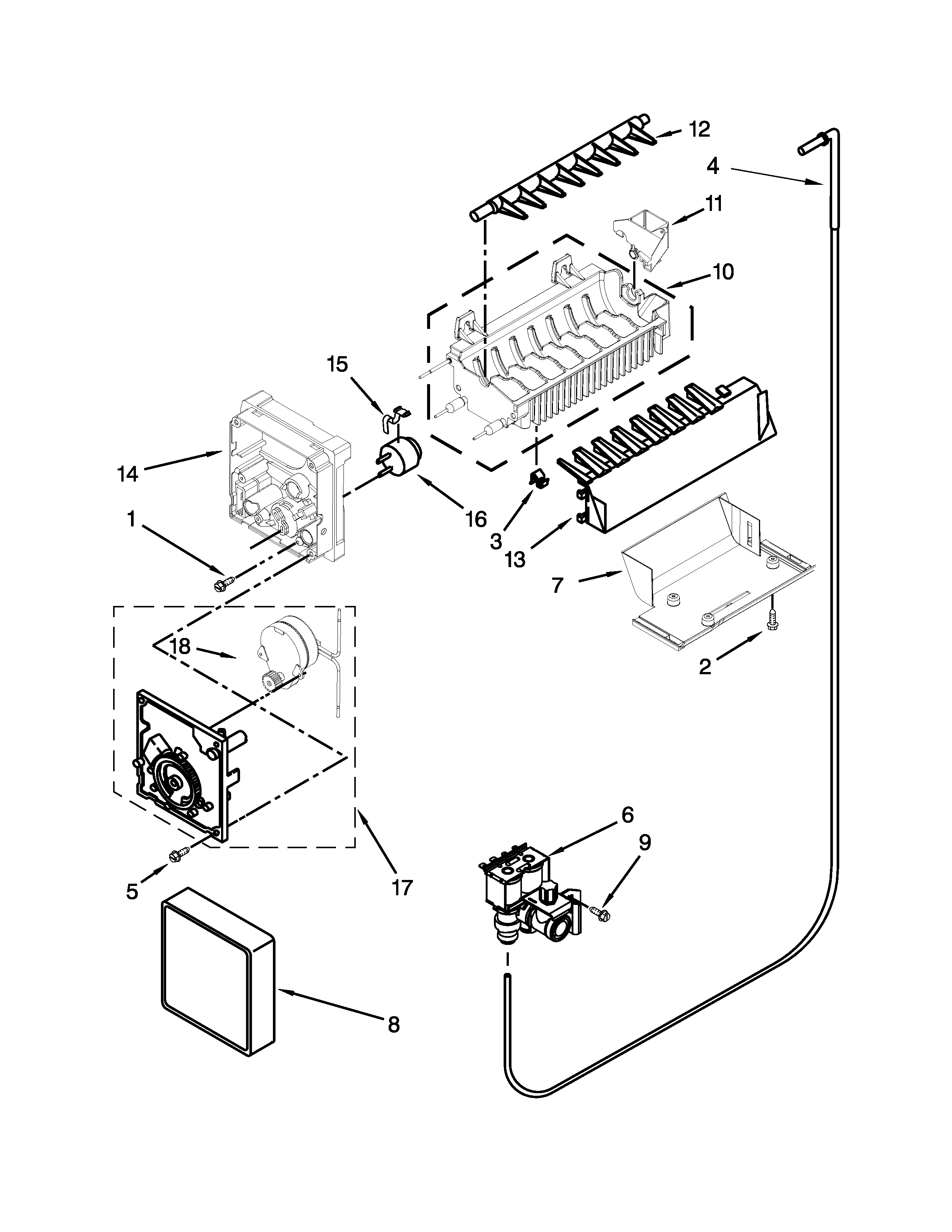 12
4
11
10
15
14
16
1
3
13
7
18
2
6
9
5
17
8