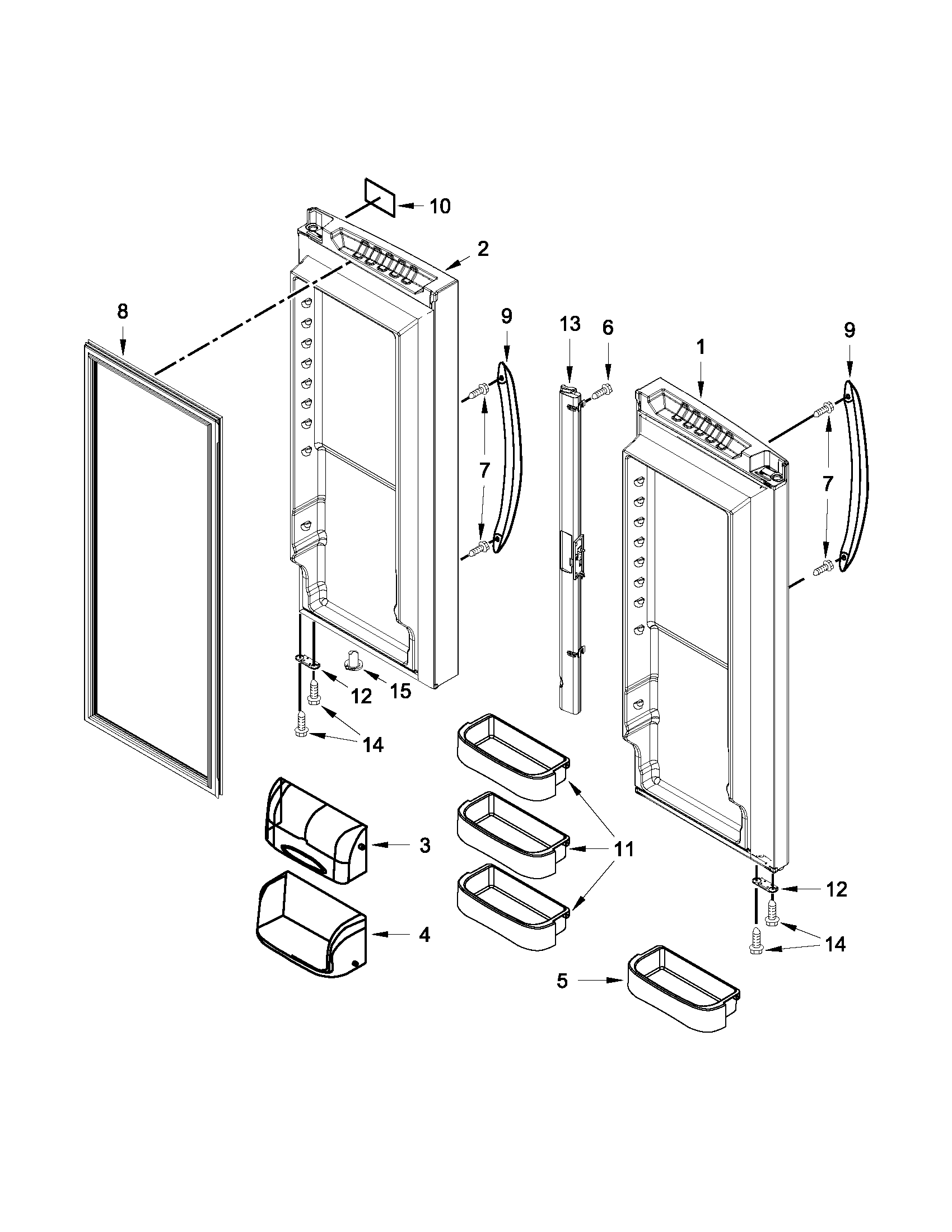 10
2
8
9
13
6
1
9
7
7
12
15
14
3
11
4
12
14
5