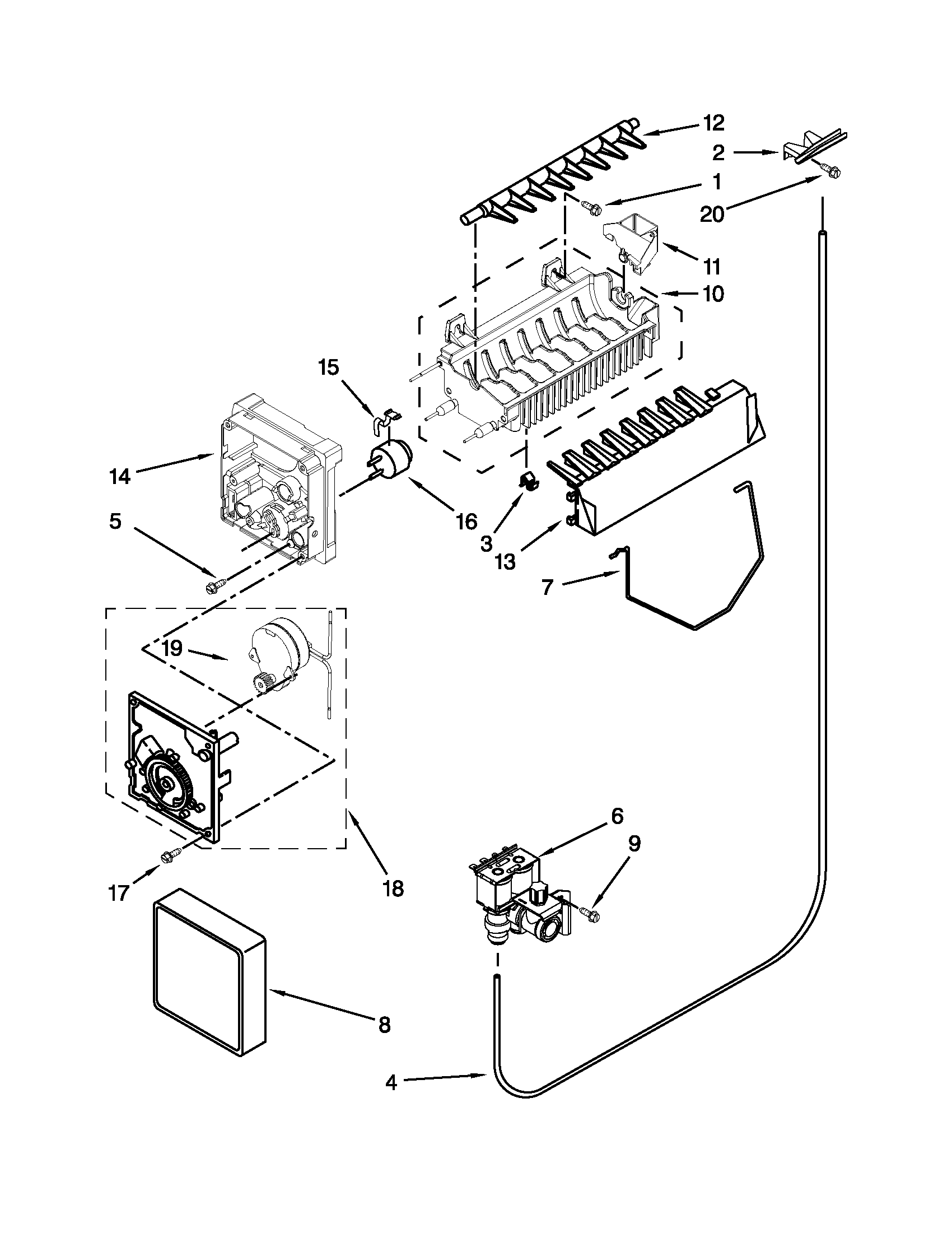 12
2
1
20
11
10
15
14
16
5
3
13
7
19
6
9
17
18
8
4