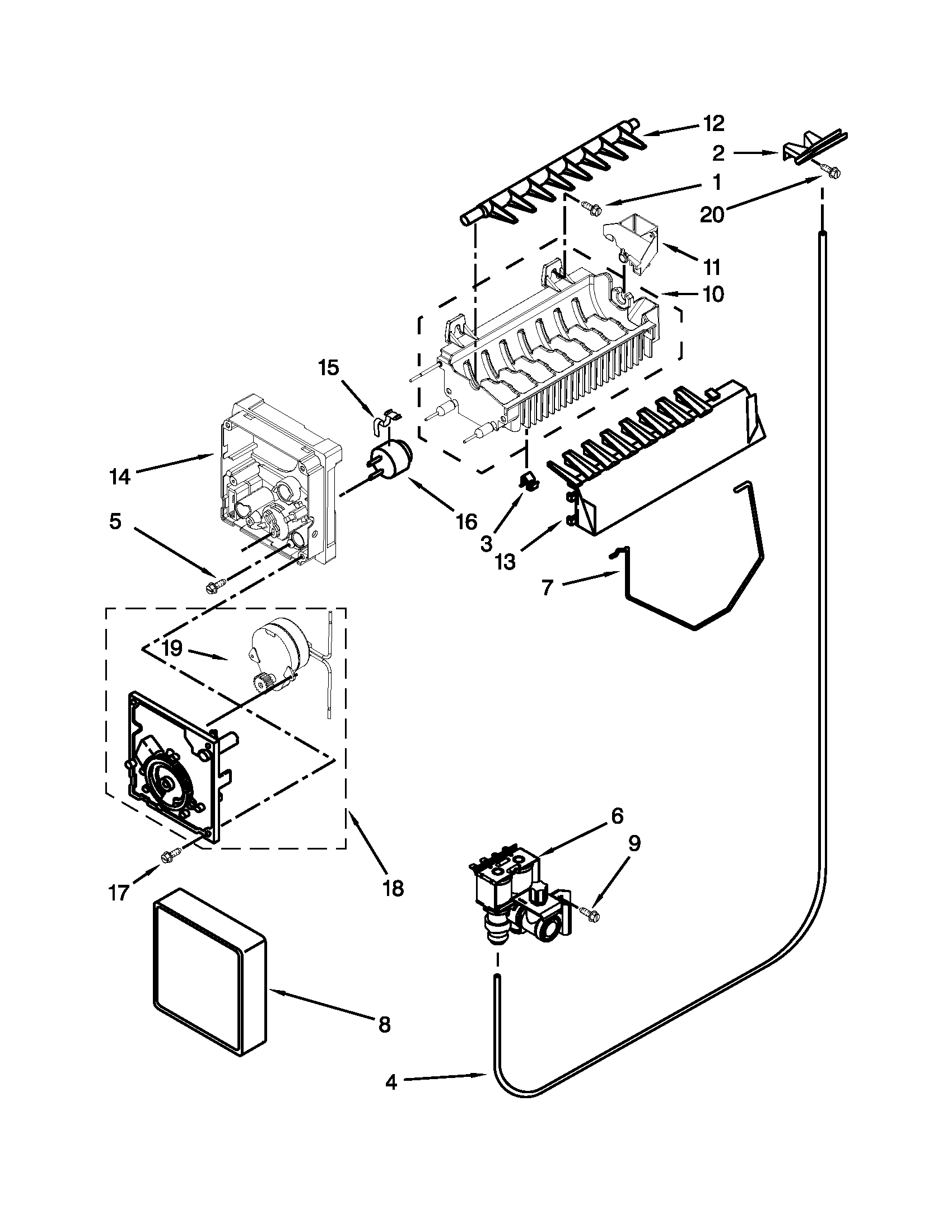 12
2
1
20
11
10
15
14
16
5
3
13
7
19
6
9
17
18
8
4