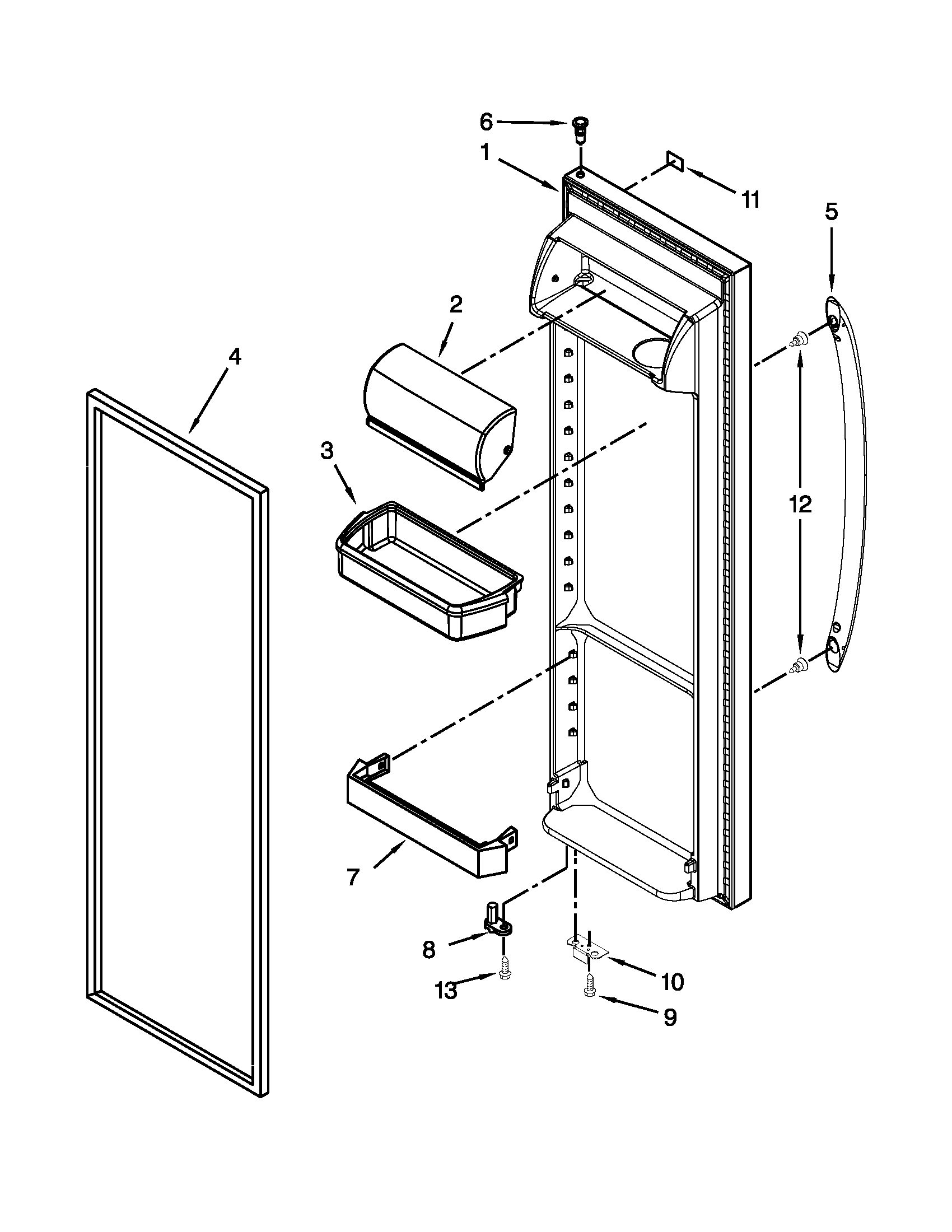 6
1
11
5
2
4
3
12
7
8
13
10
9