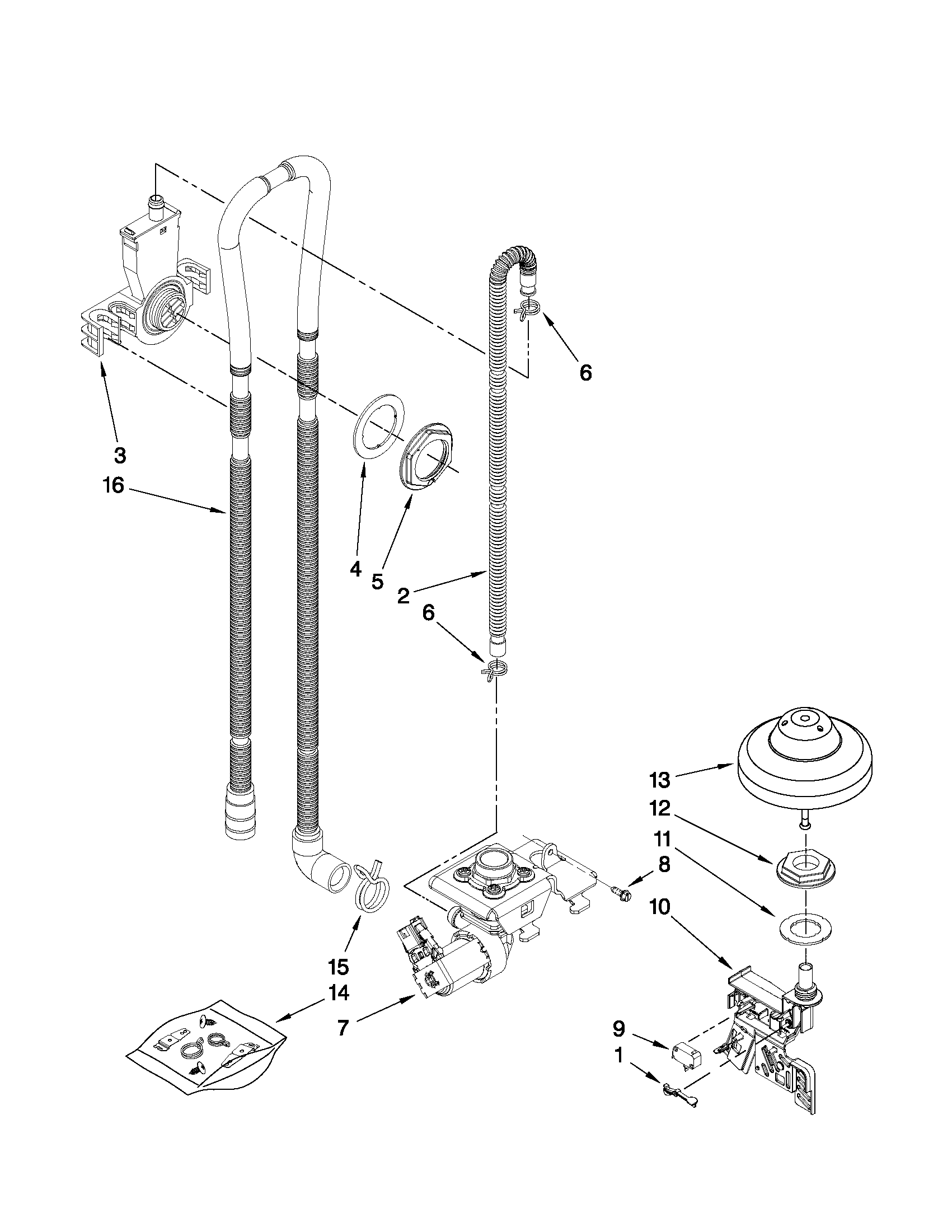 6
3
16
4
5
2
6
13
12
11
8
10
15
14
7
9
1