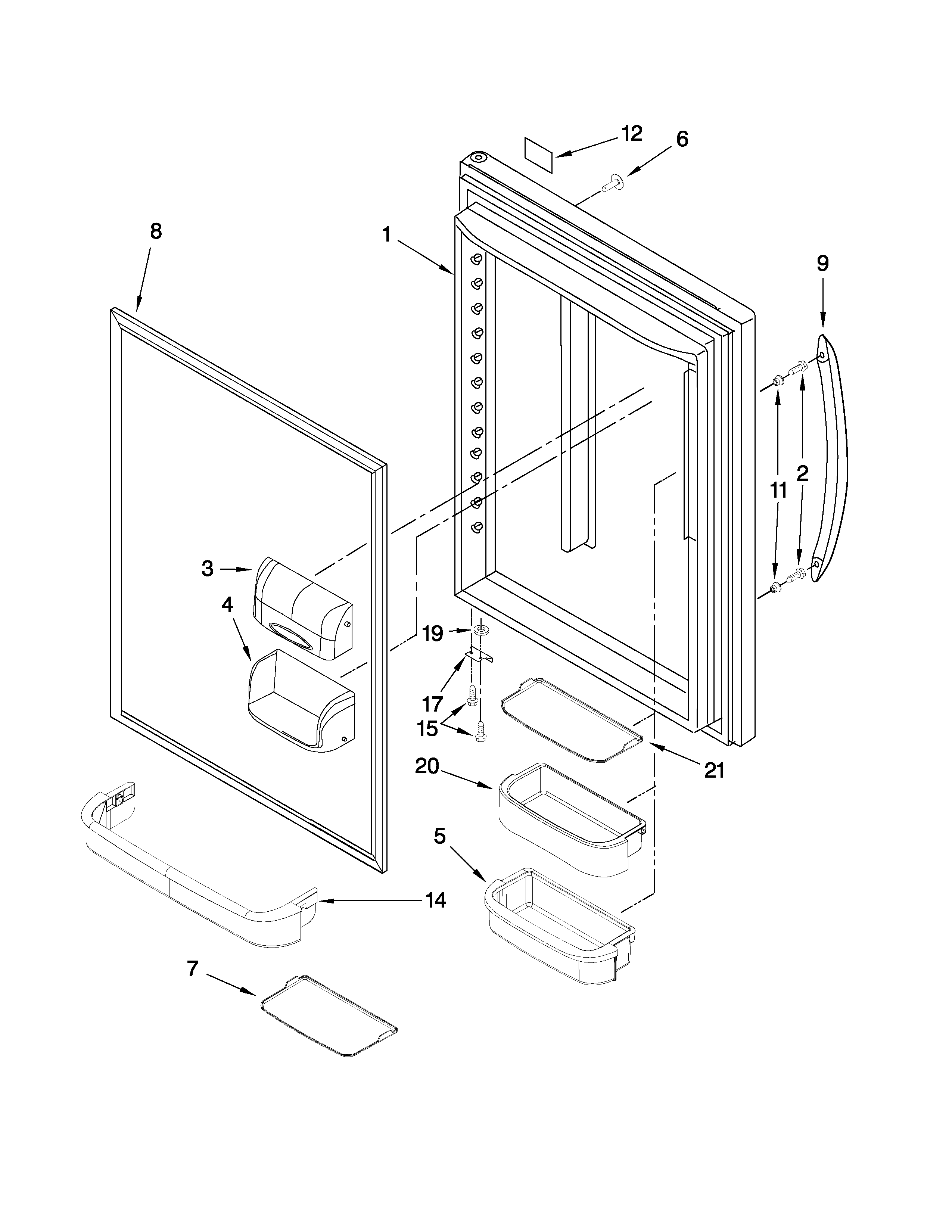 12
6
8
1
9
11
2
3
4
19
17
15
21
20
5
14
7