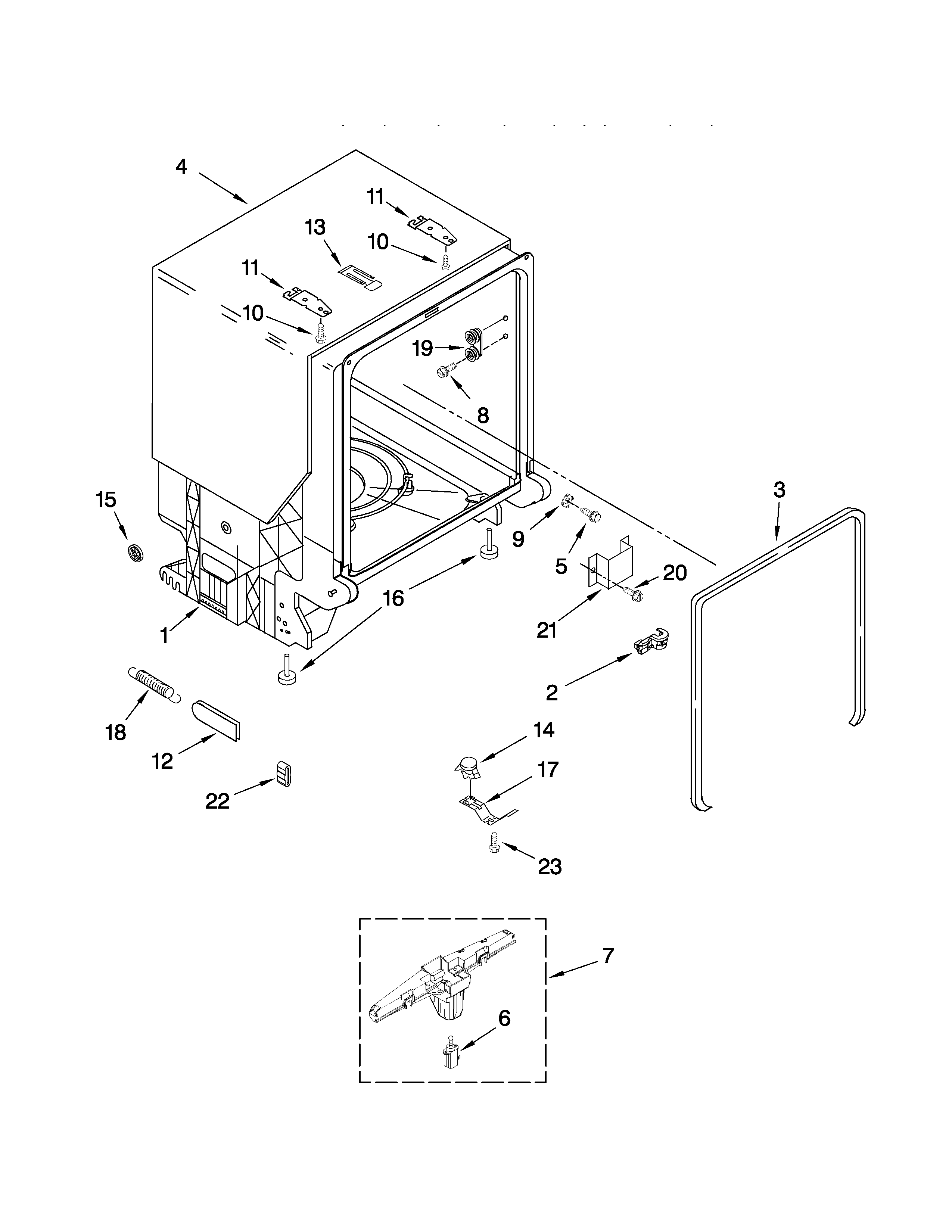 4
11
13
10
11
10
19
8
15
3
9
5
20
16
21
1
2
18
12
14
17
22
23
7
6