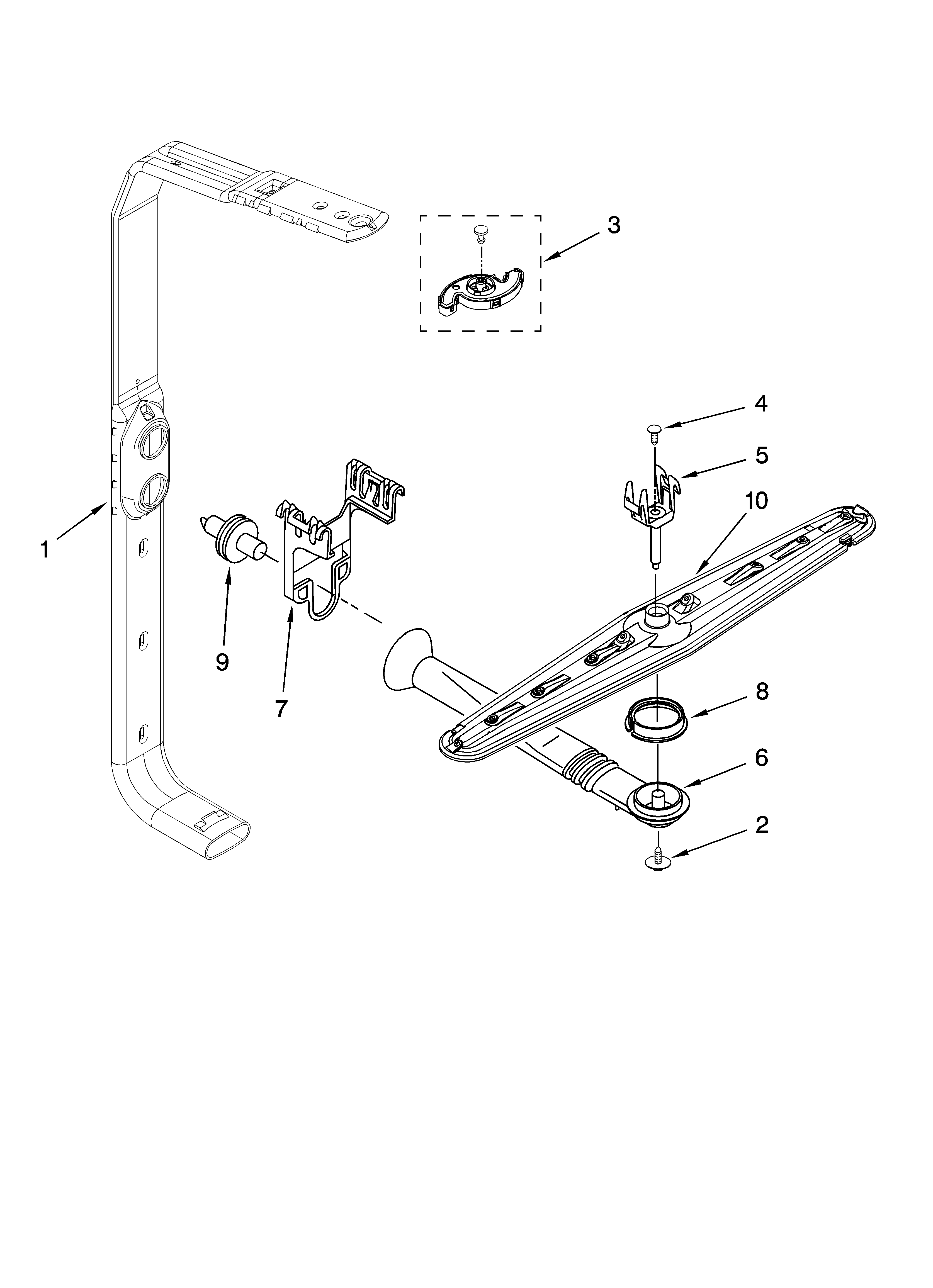 3
4
5
10
1
9
7
8
6
2