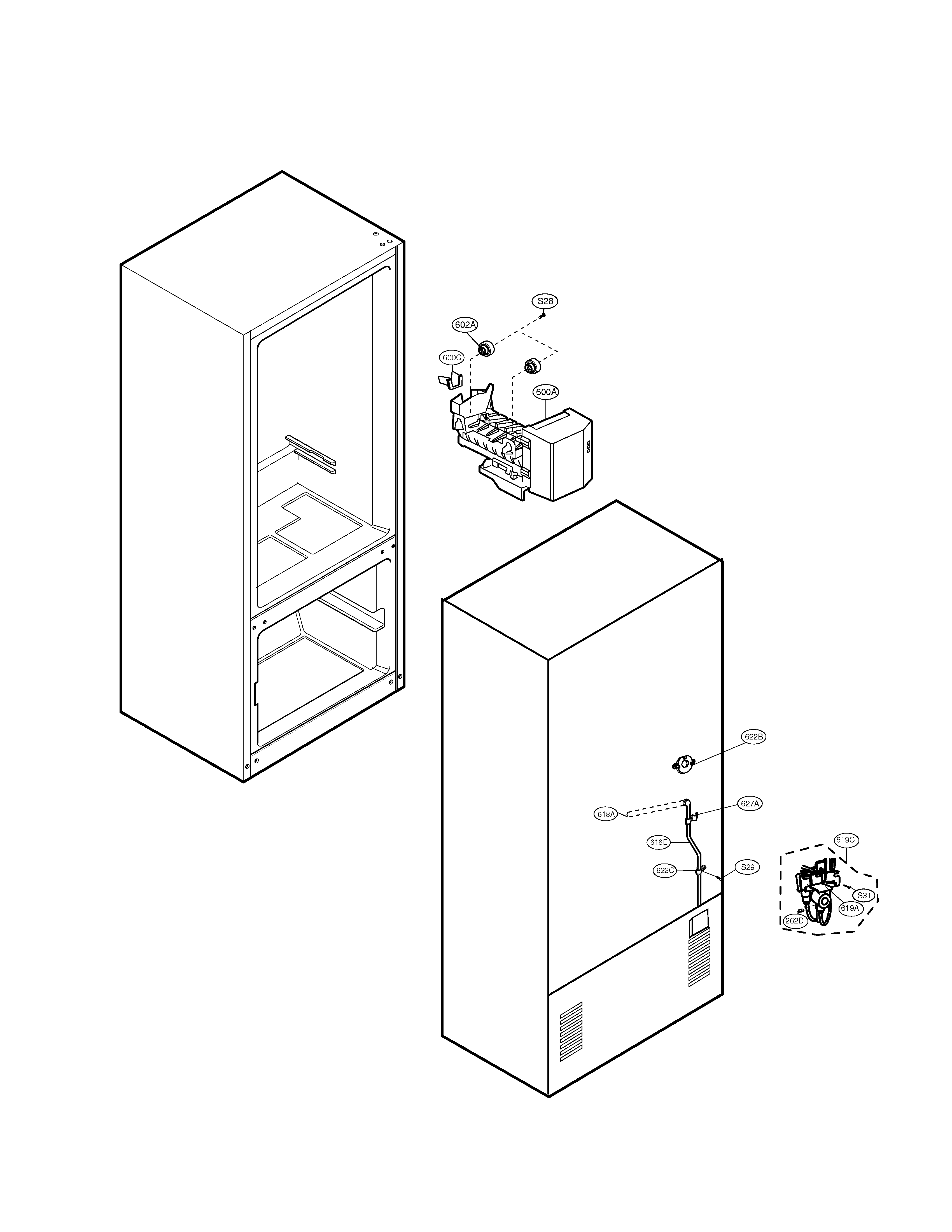 S28
602A
600C
600A
622B
618A
627A
616E
623C
S29
619C
S31
619A
262D