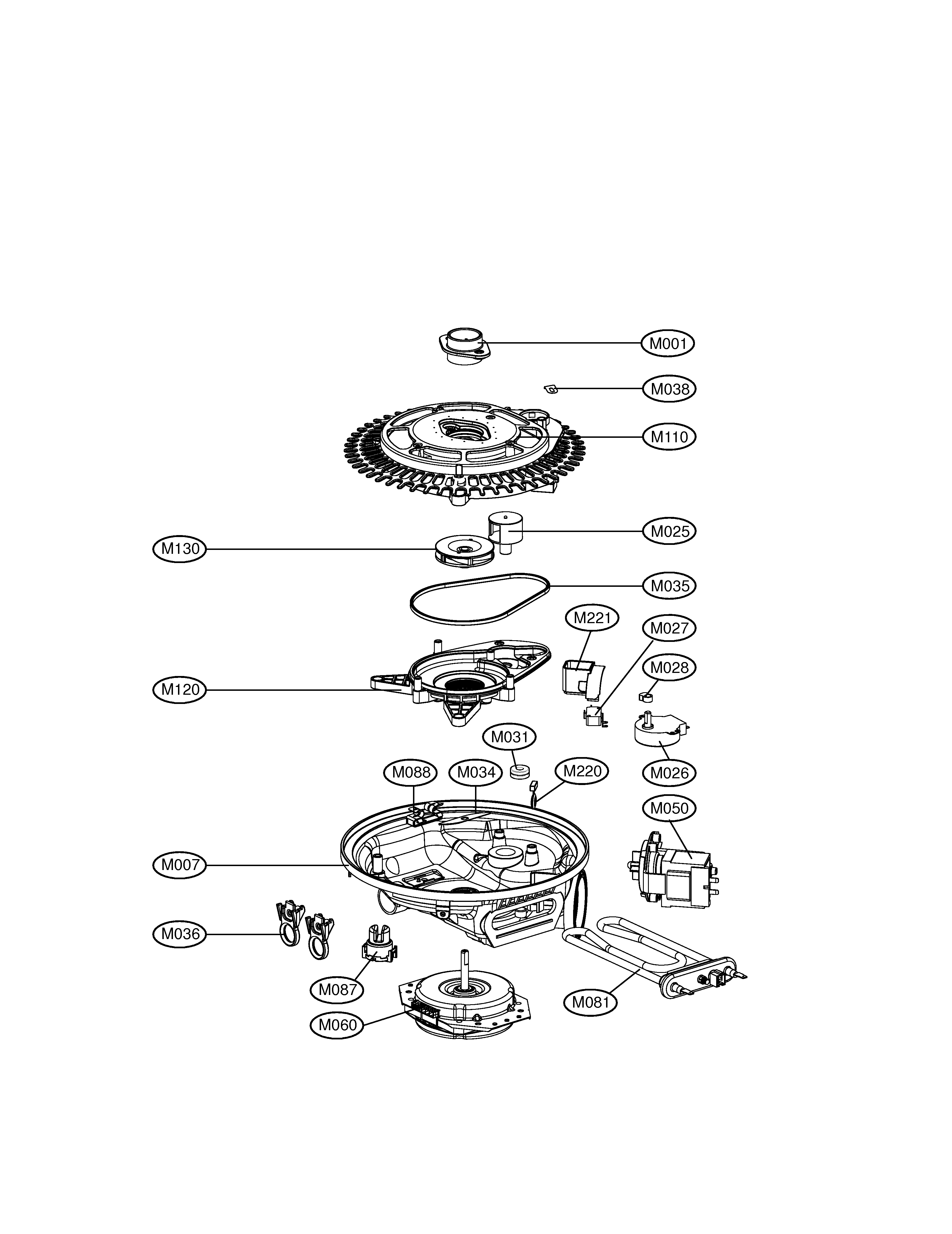 M001
M038
M110
M025
M130
M035
M221
M027
M028
M120
M031
M088
M034
M220
M026
M050
M007
M036
M087
M081
M060