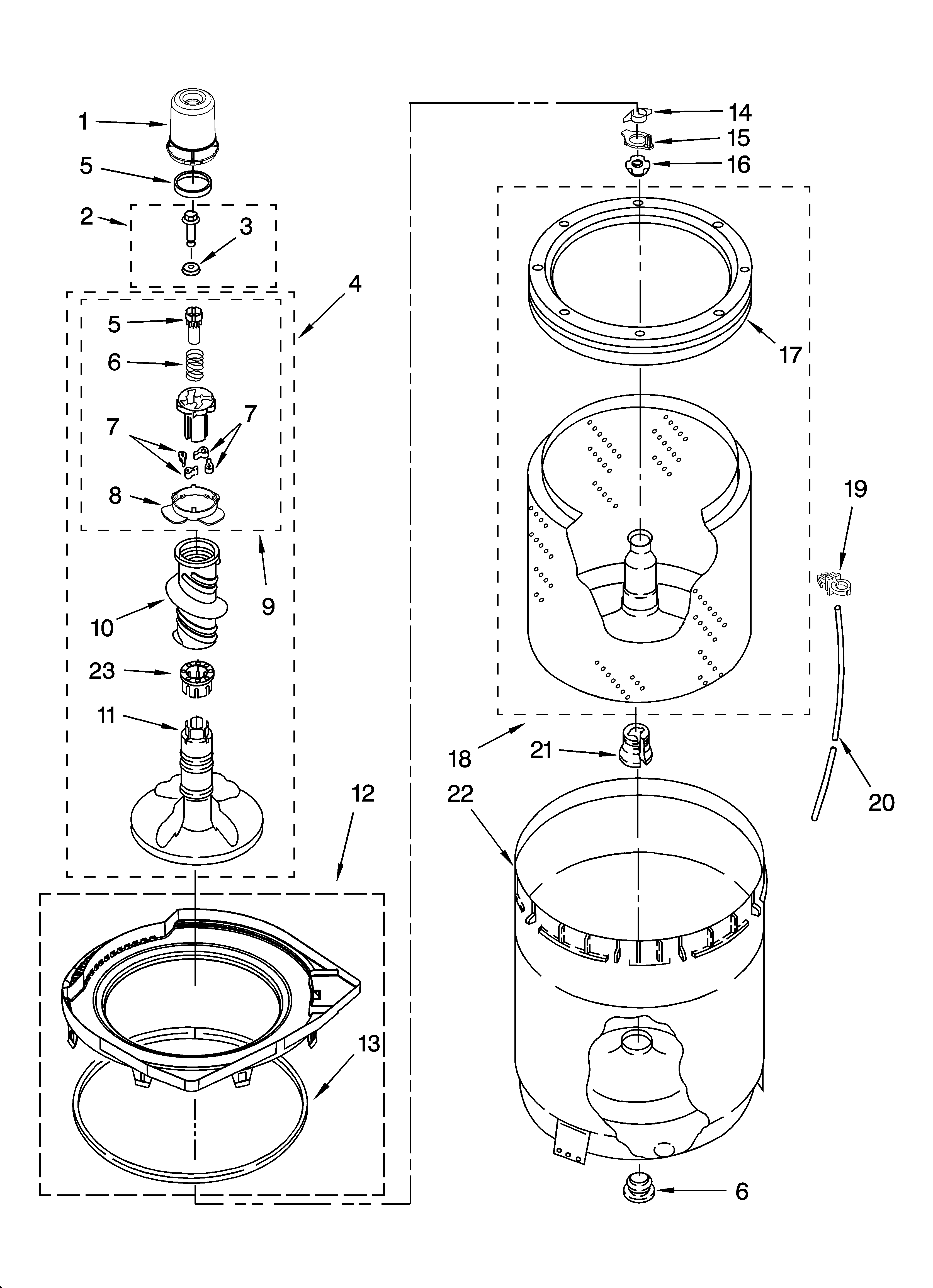 1
5
2
3
4
5
6
7
7
8
9
10
23
11
12
13
14
15
16
17
19
18
21
22
20
6