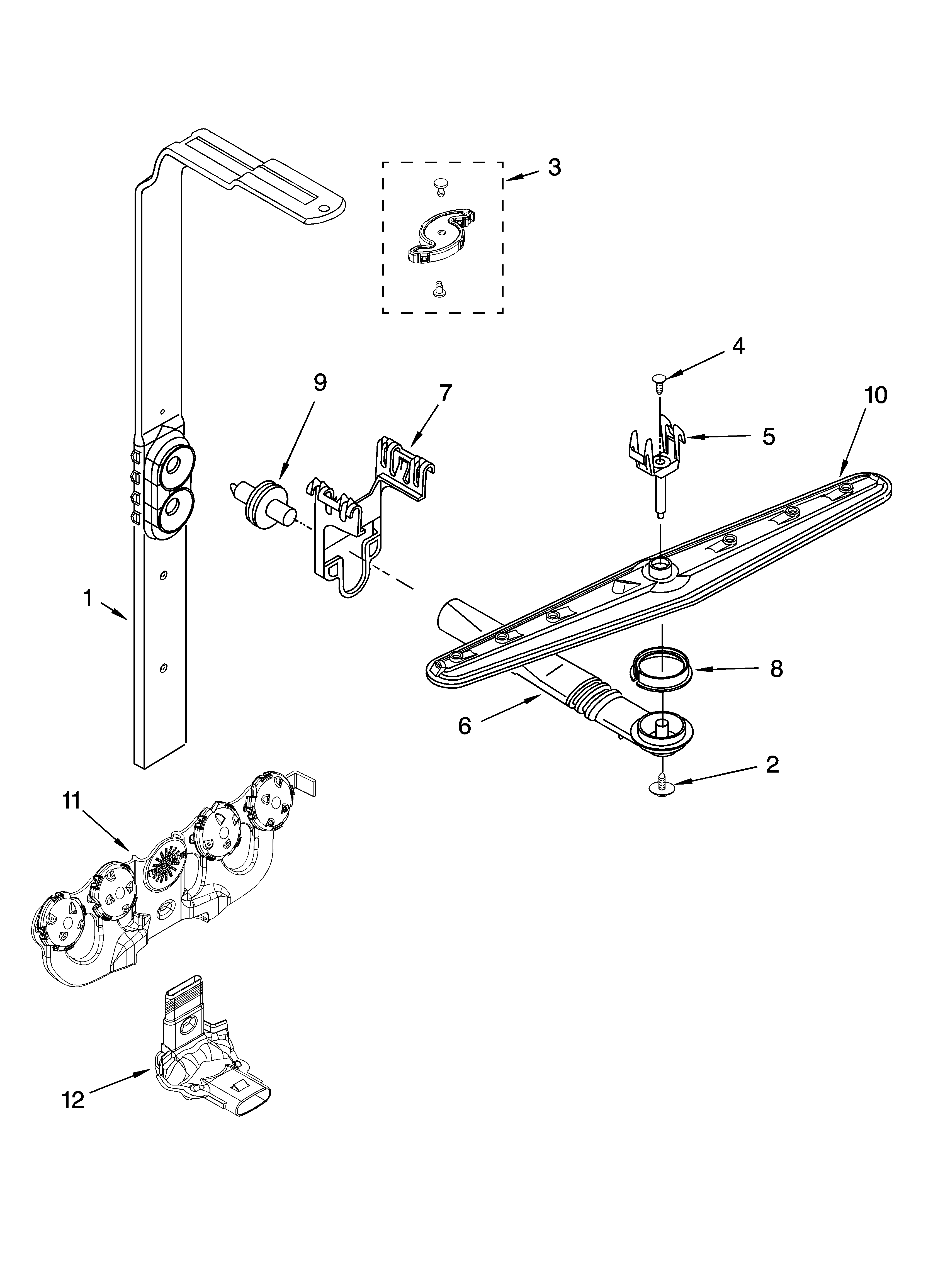 3

4

9

7

10

5

1

8

6

2

11

12