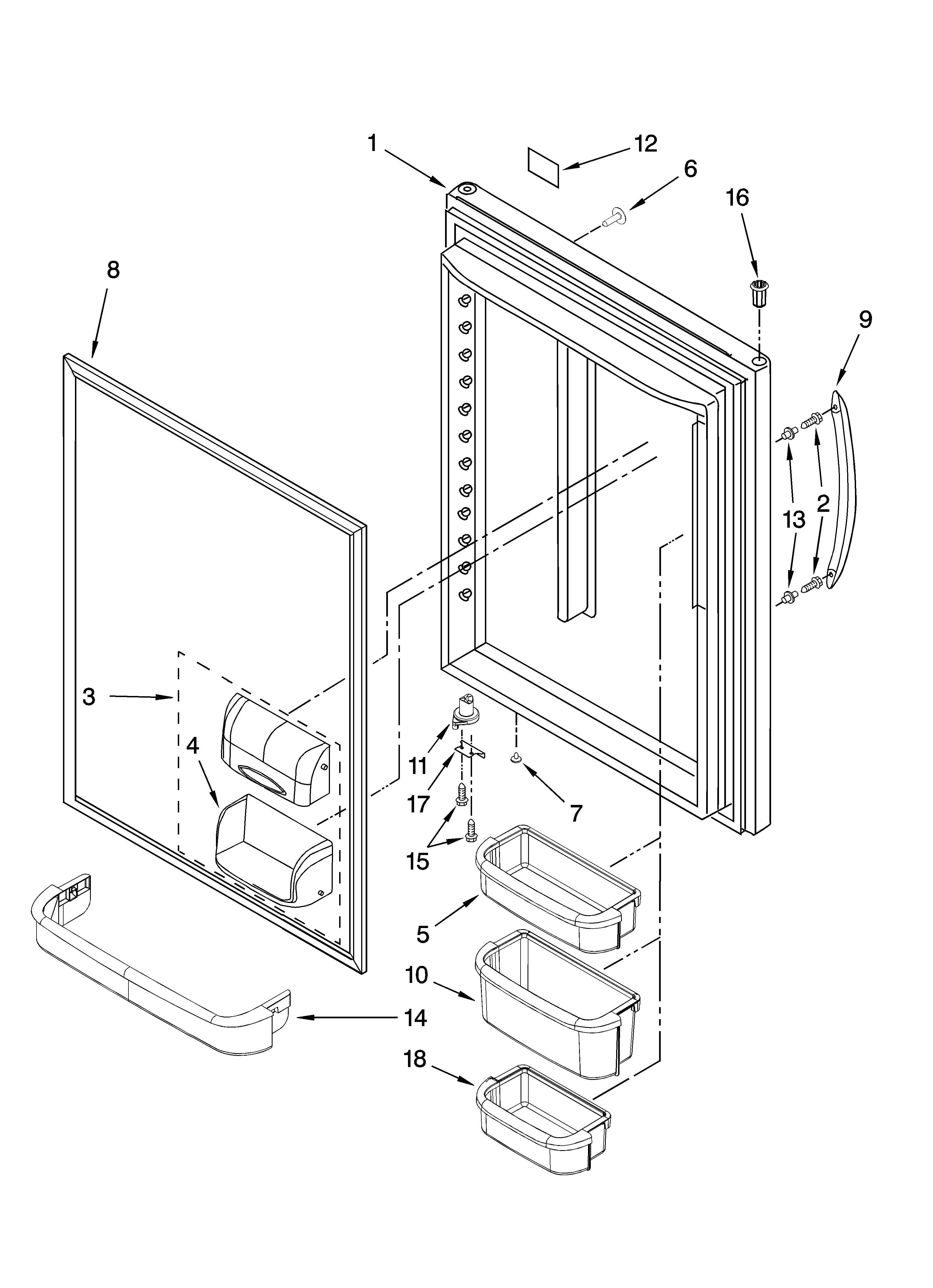 1
12
6
16
8
9
13
2
3
4
11
17
7
15
5
10
14
18