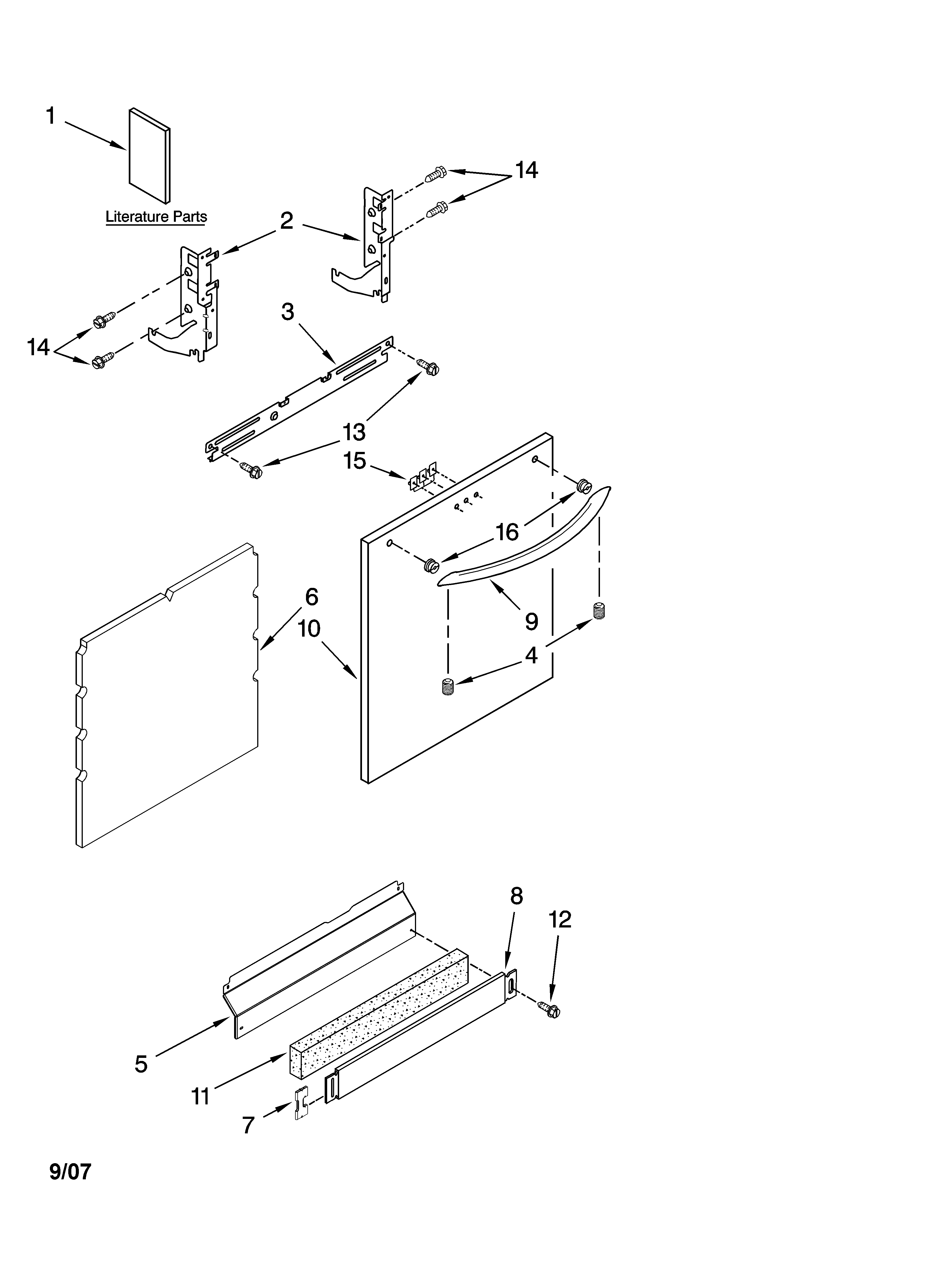 1

Literature Parts

14

2

14

3

13

15

16

6

10

9

4

8

12

5

11

7

9/07