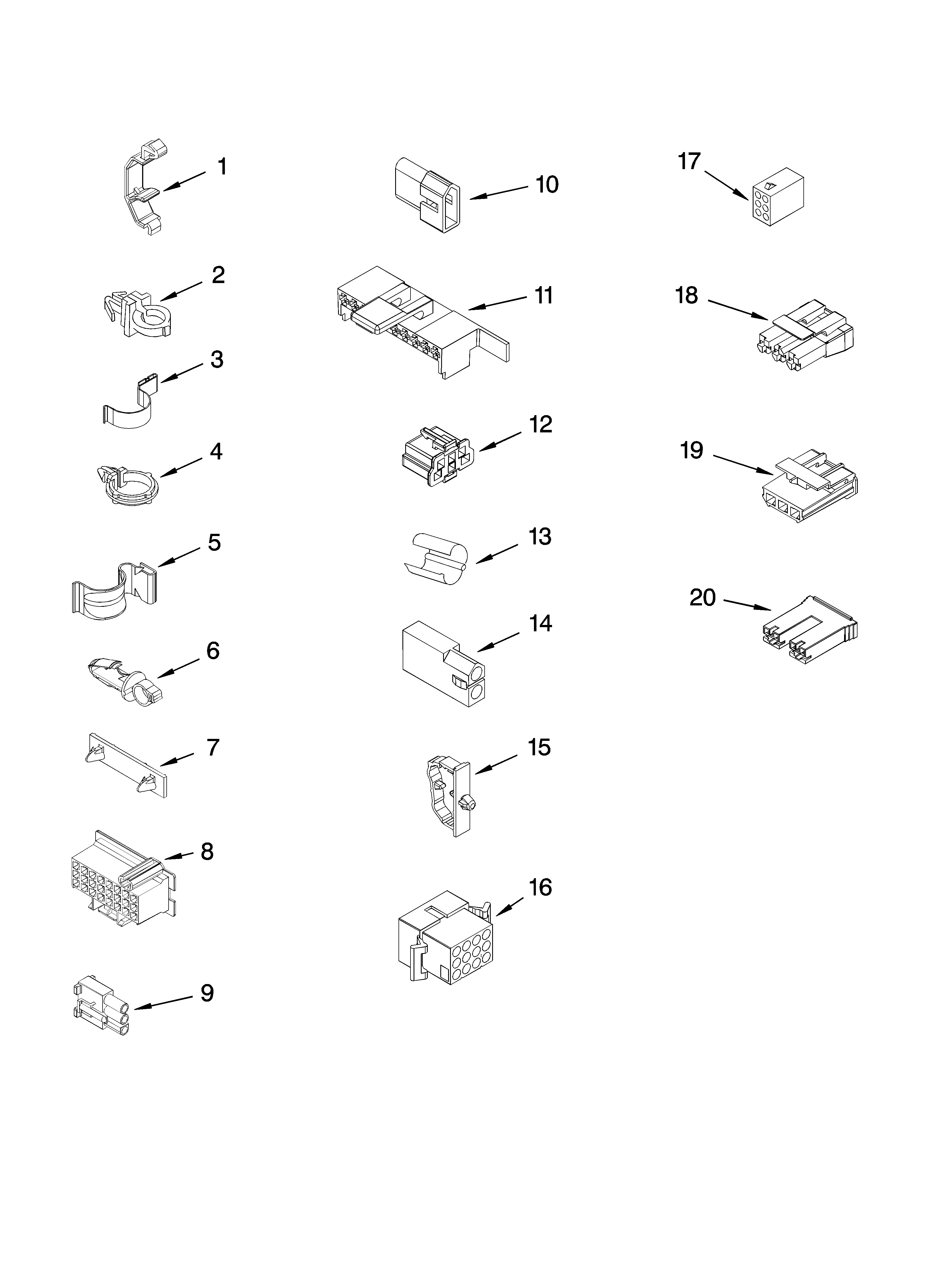 1
2
3
4
5
6
7
8
9
10
11
12
13
14
15
16
17
18
19
20