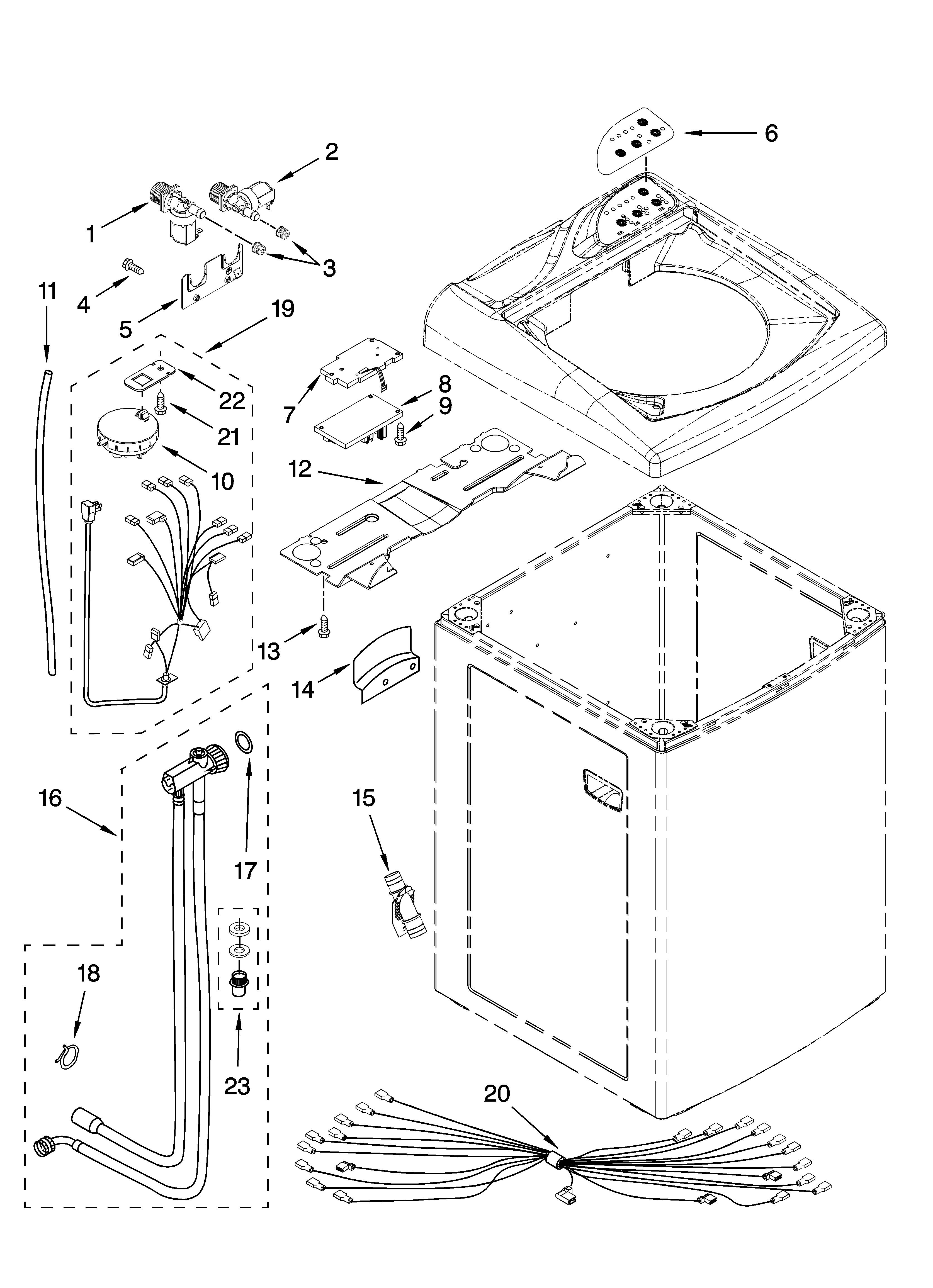 6
2
1
3
4
11
5
19
22
21
10
7
8
9
12
13
14
16
17
15
18
23
20