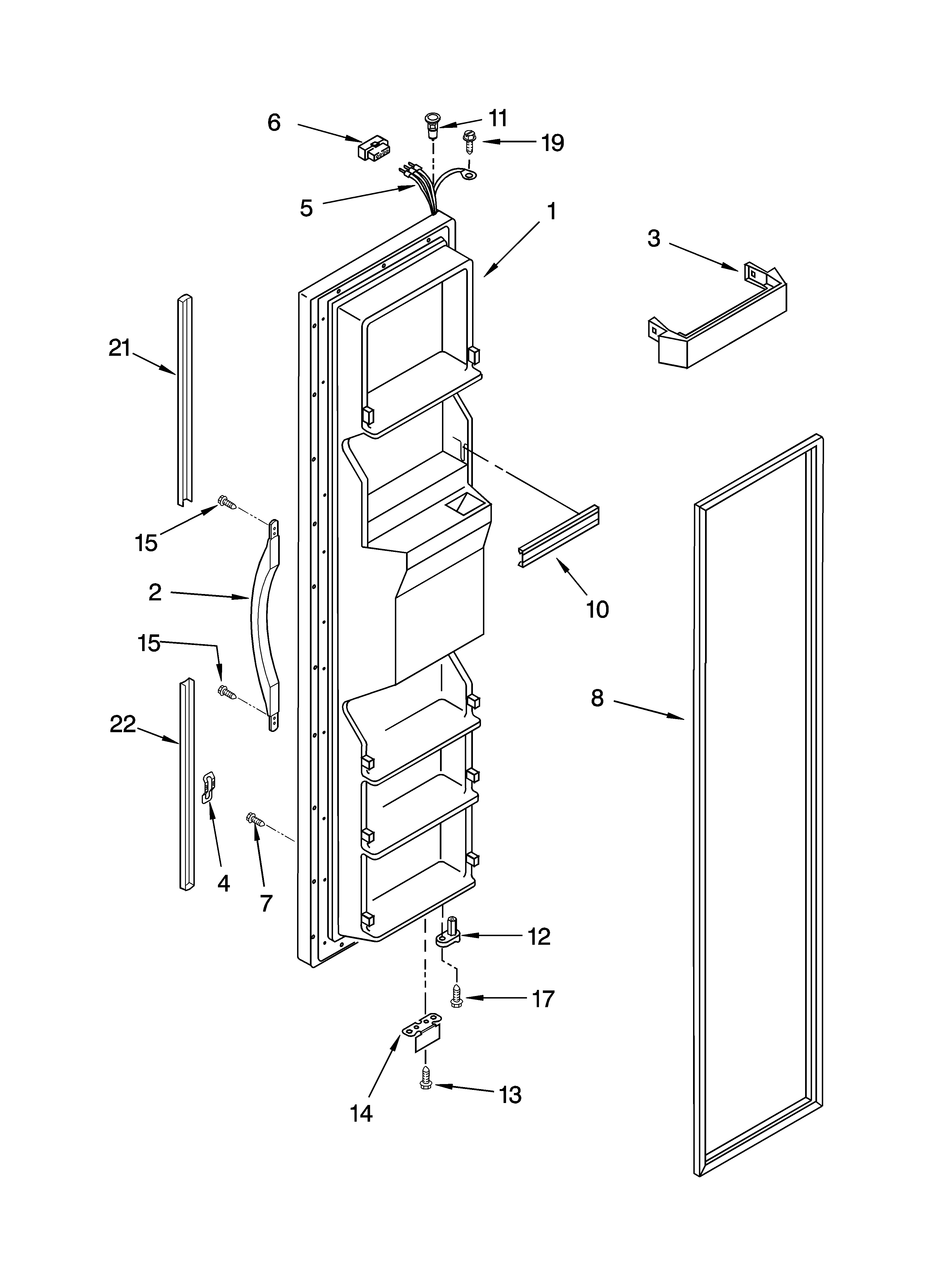 6
11
19
5
1
3
21
15
2
10
15
8
22
4
7
12
17
14
13