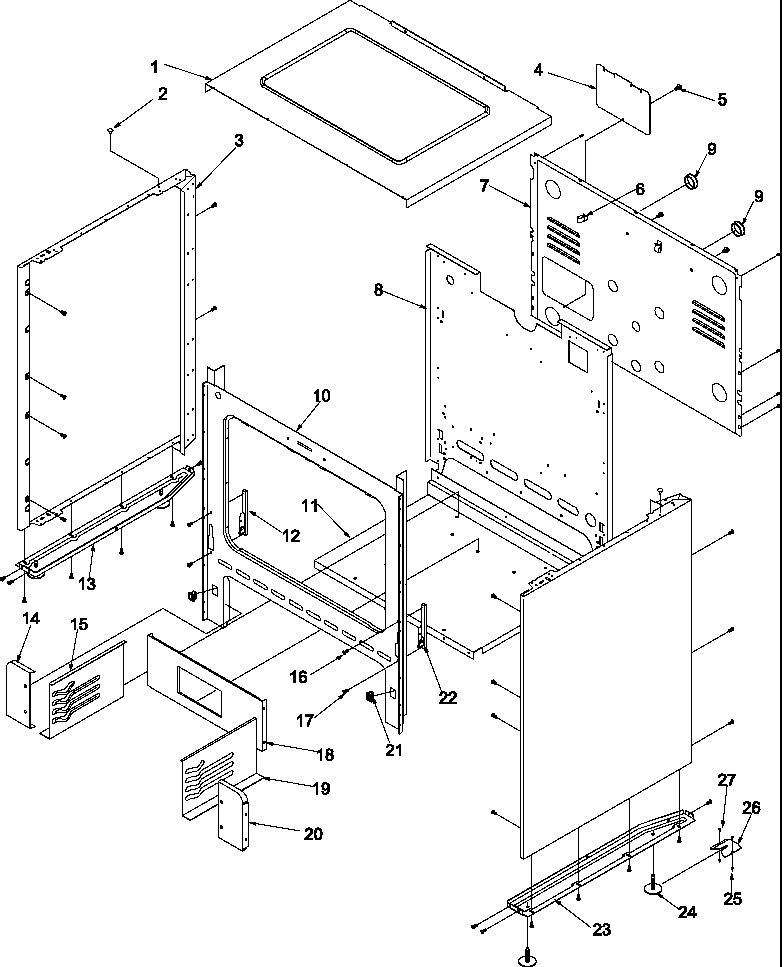 1
2
3
4
5
6
7
8
9
9
10
11
12
13
14
15
16
17
18
19
20
21
22
23
24
25
26
27