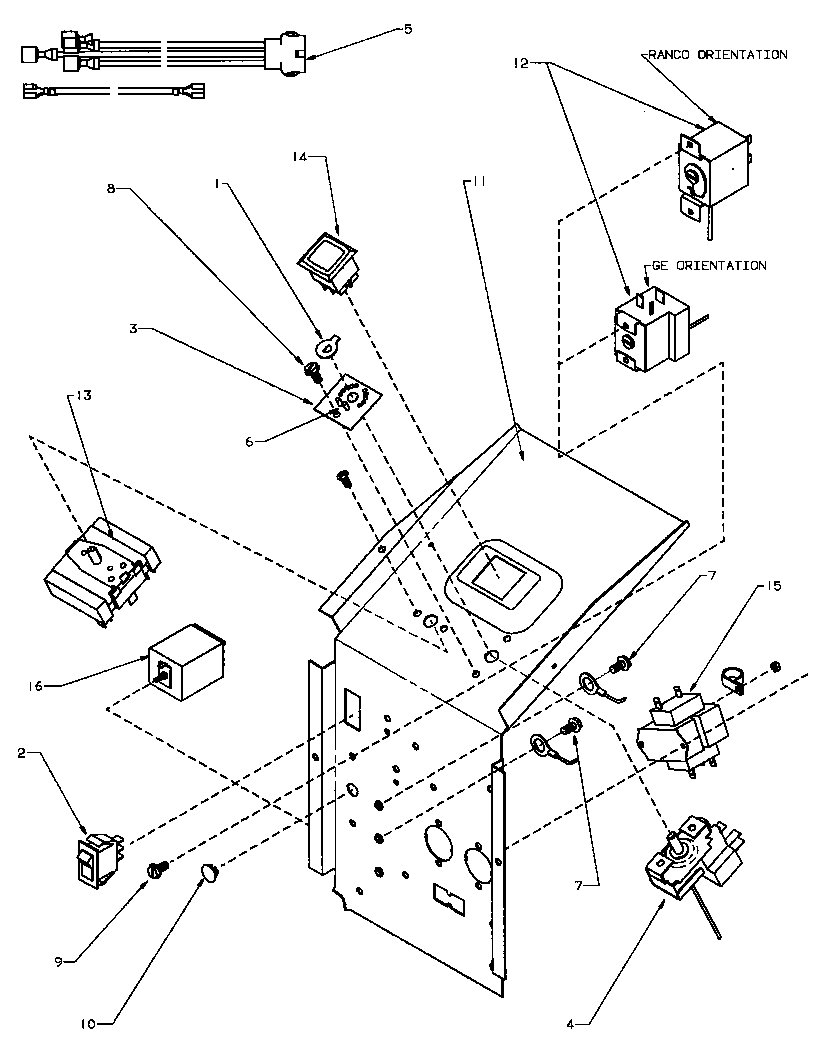 5
RANCO ORIENTATION
12
14
11
8
1
GE ORIENTATION
3
6
13
7
15
16
2
7
9
10
4