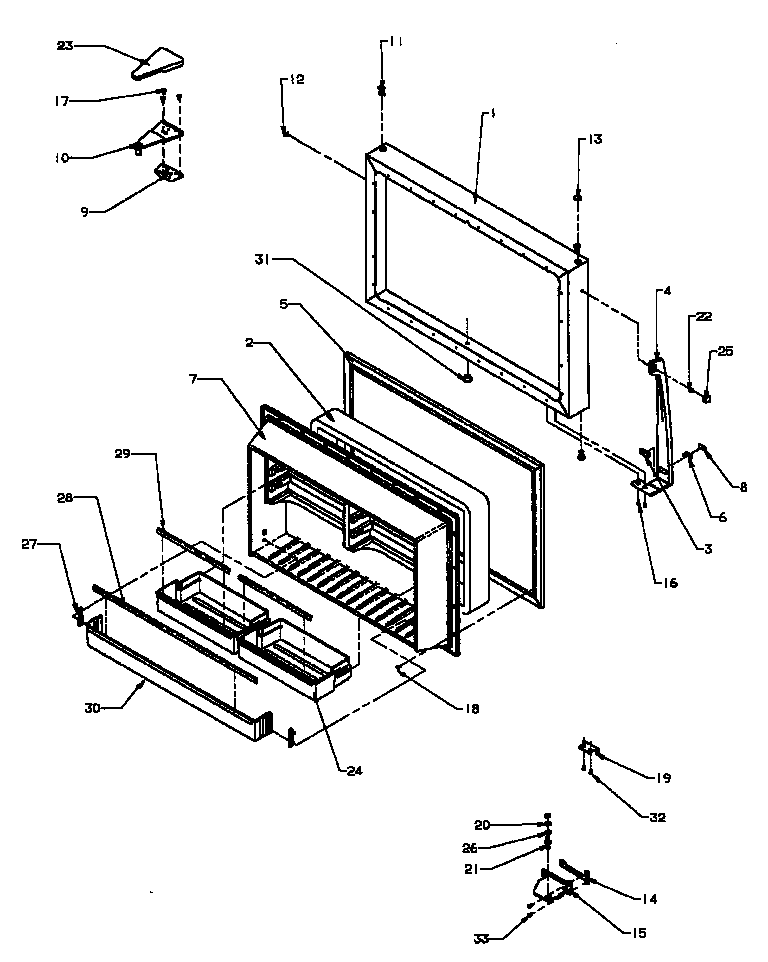 23
17
10
9
12
11
1
13
31
5
2
7
4
22
25
8
6
3
16
29
28
27
30
24
18
19
32
20
26
21
14
15
33