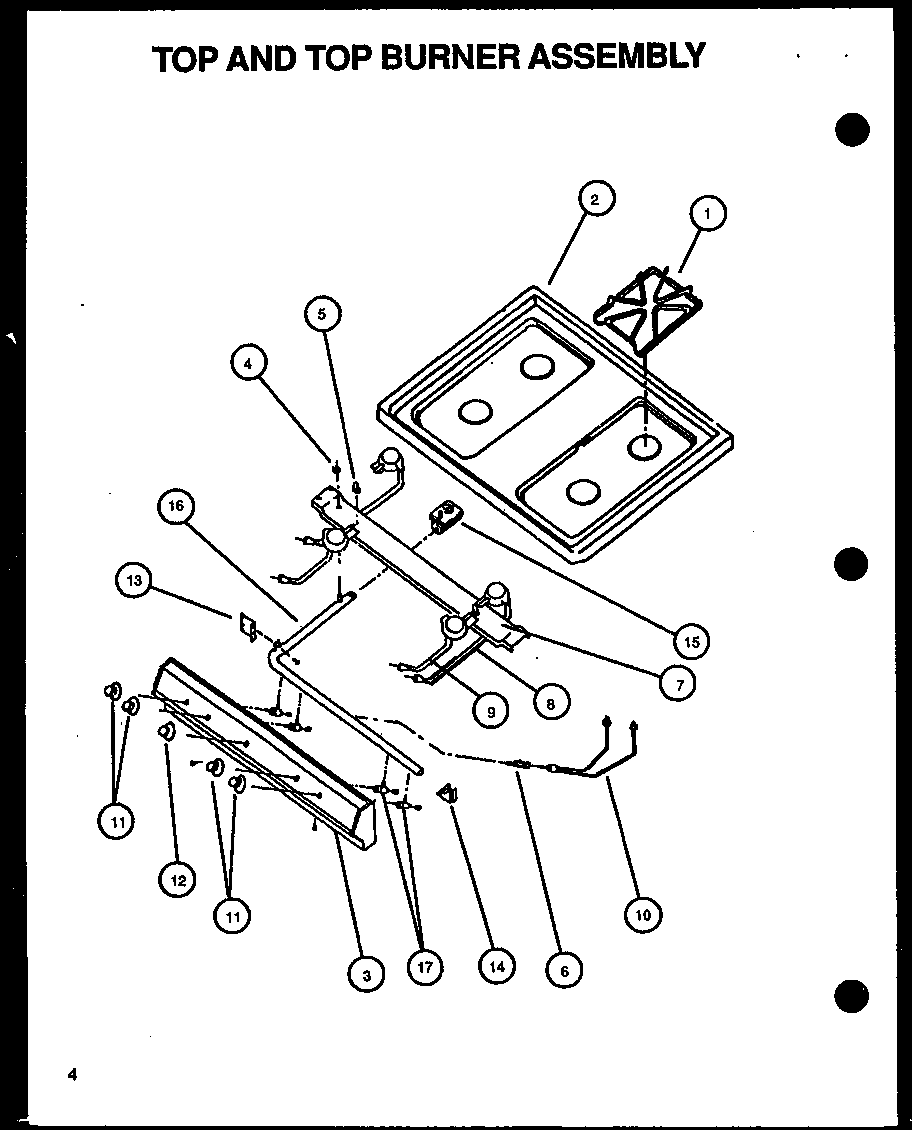 TOP AND TOP BURNER ASSEMBLY

2
1
5
4
16
13
15
7
8
9
11
12
11
3
17
14
6
10

4