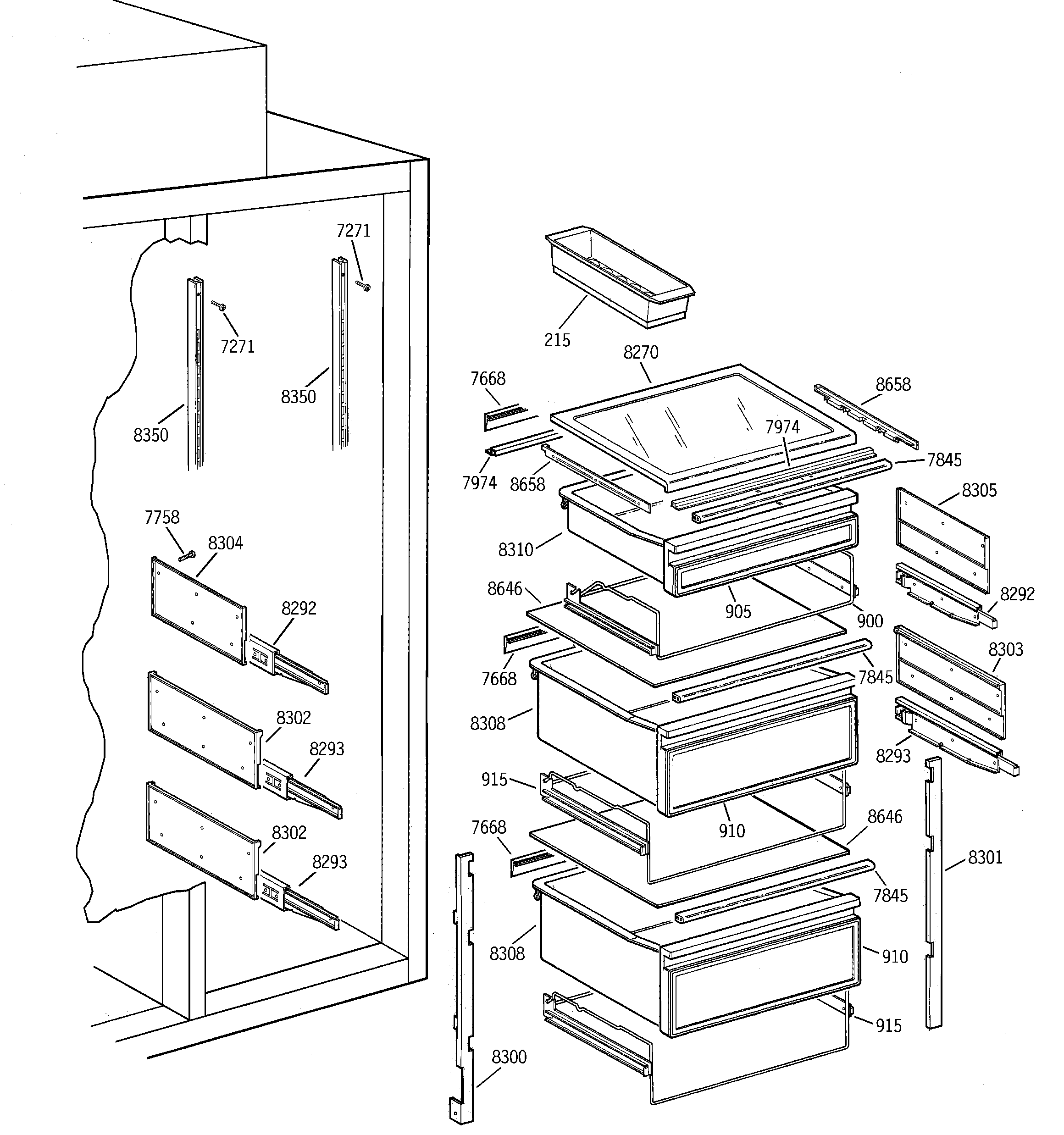 7271
7271
8350
8350
7758
8304
8292
8302
8293
8302
8293
215
8270
7668
8658
7974
7974
8658
7845
8305
8310
8646
905
900
8292
7668
7845
8303
8308
8293
915
910
8646
7668
7845
8301
8308
910
915
8300