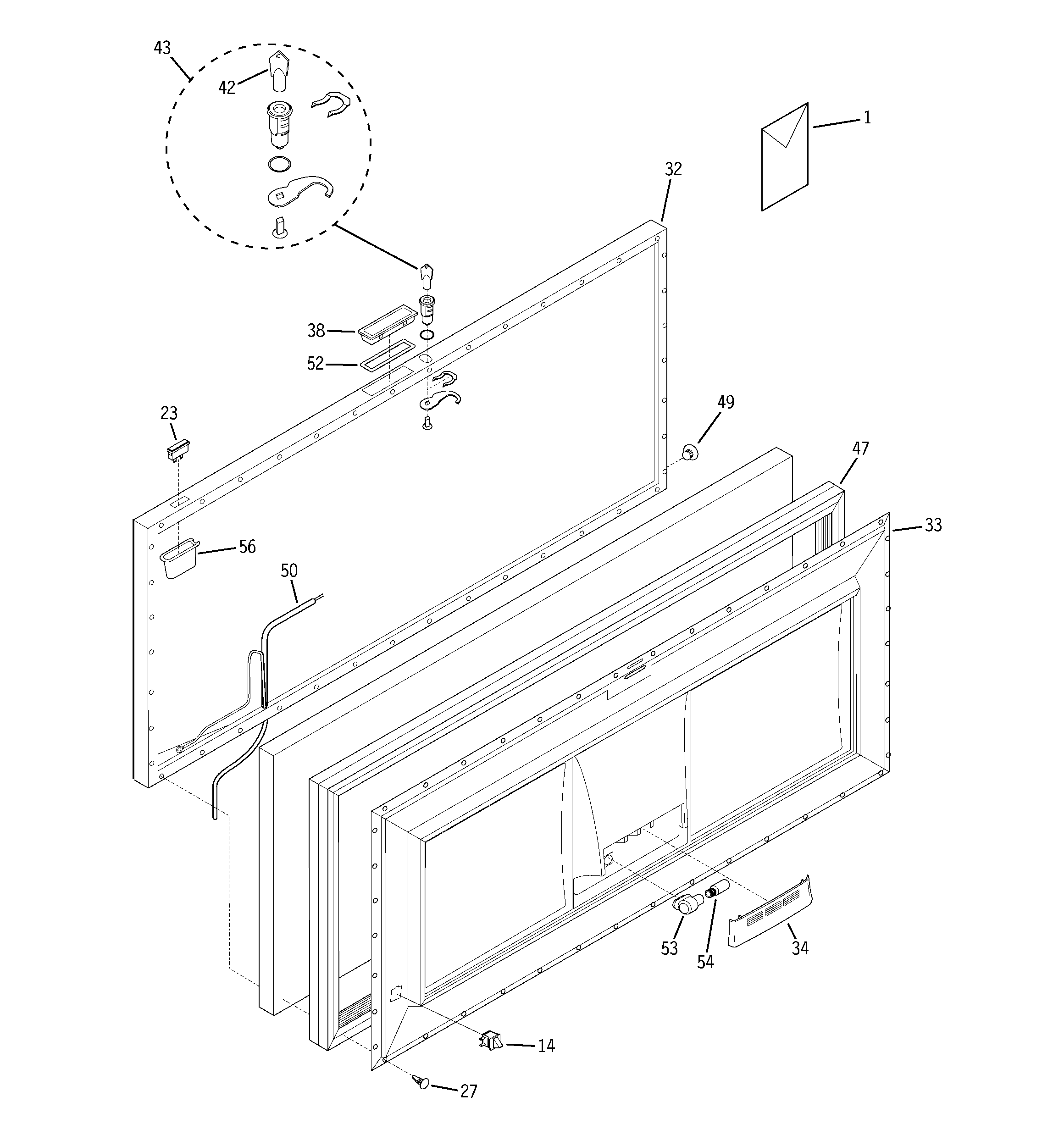 43
42
1
32
38
52
23
49
47
33
56
50
53
54
34
14
27