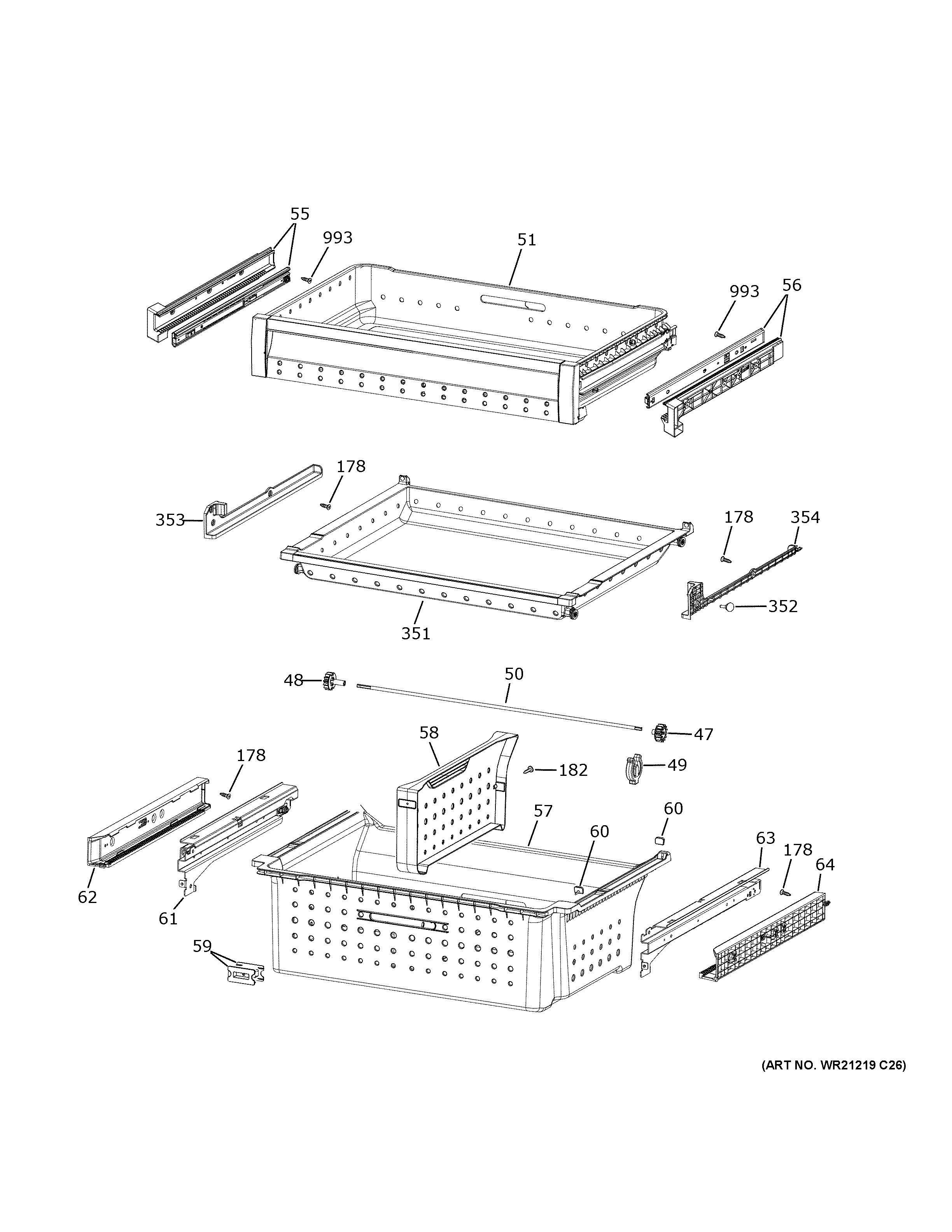 55
993
51
993
56
178
353
178
354
352
351
48
50
47
58
182
49
178
57
60
60
63
178
64
62
61
59

(ART NO. WR21219 C26)