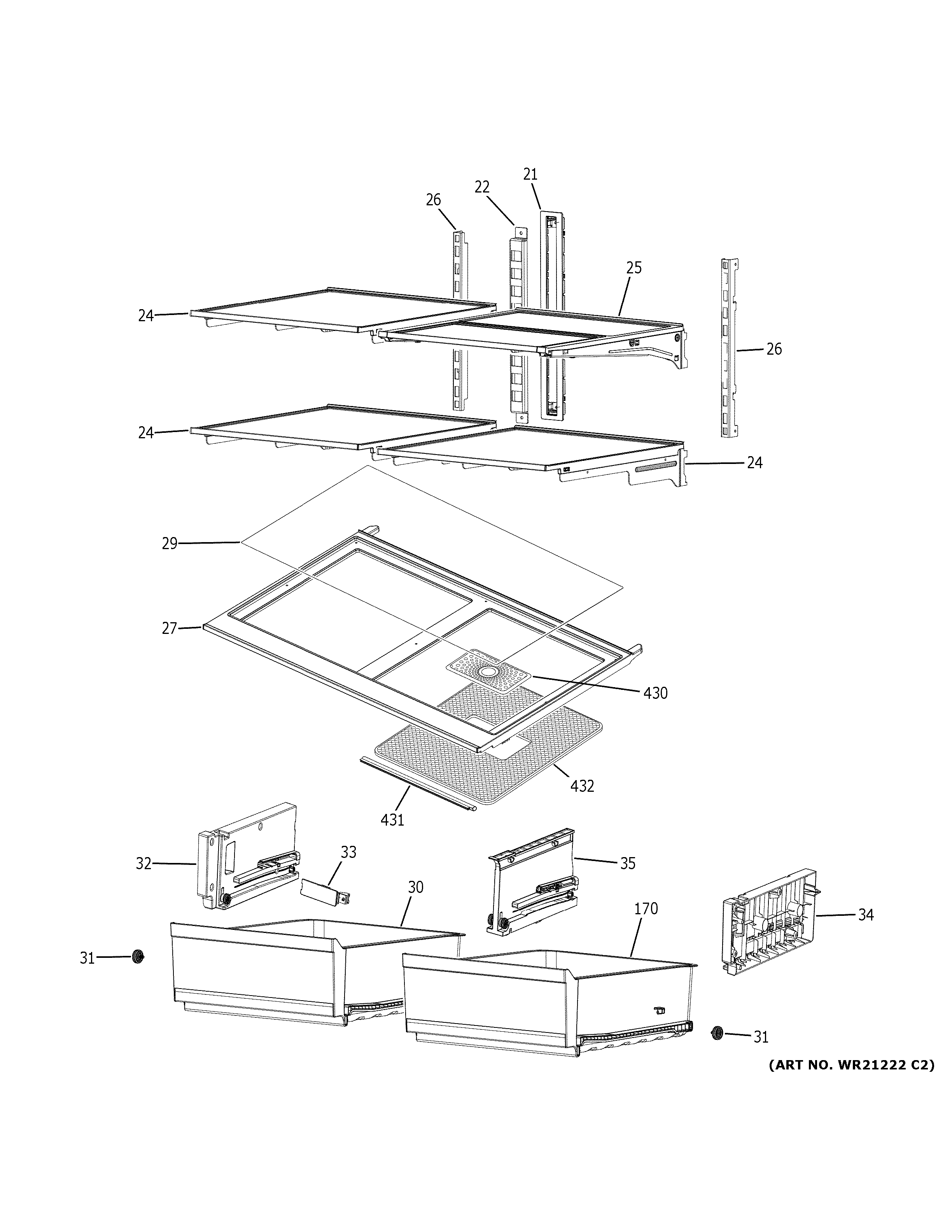 21
22
26
25
24
26
24
24
29
27
430
432
431
32
33
35
30
170
34
31
31
(ART NO. WR21222 C2)