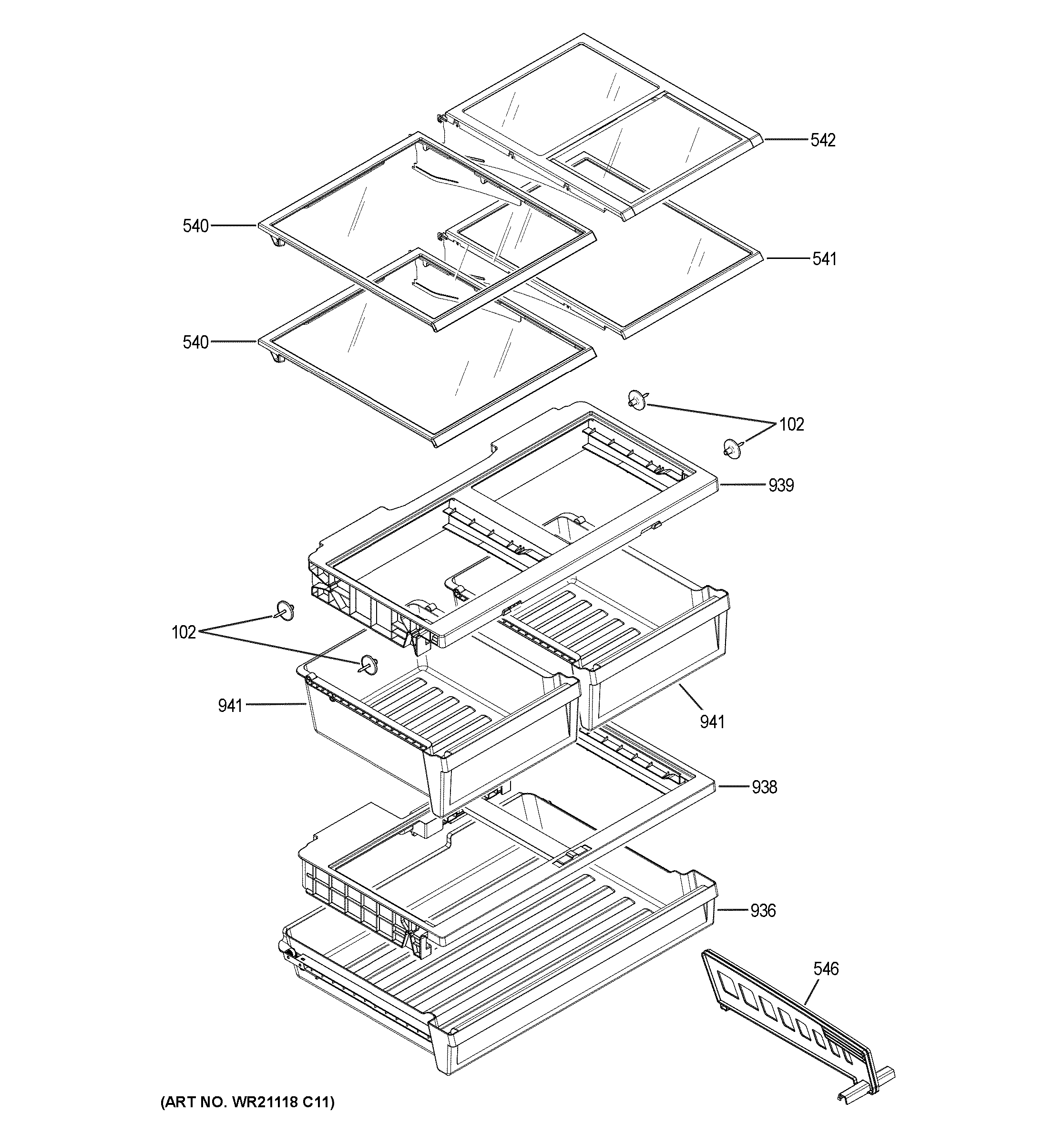 542
540
541
540
102
939
102
941
941
938
936
546
(ART NO. WR21118 C11)